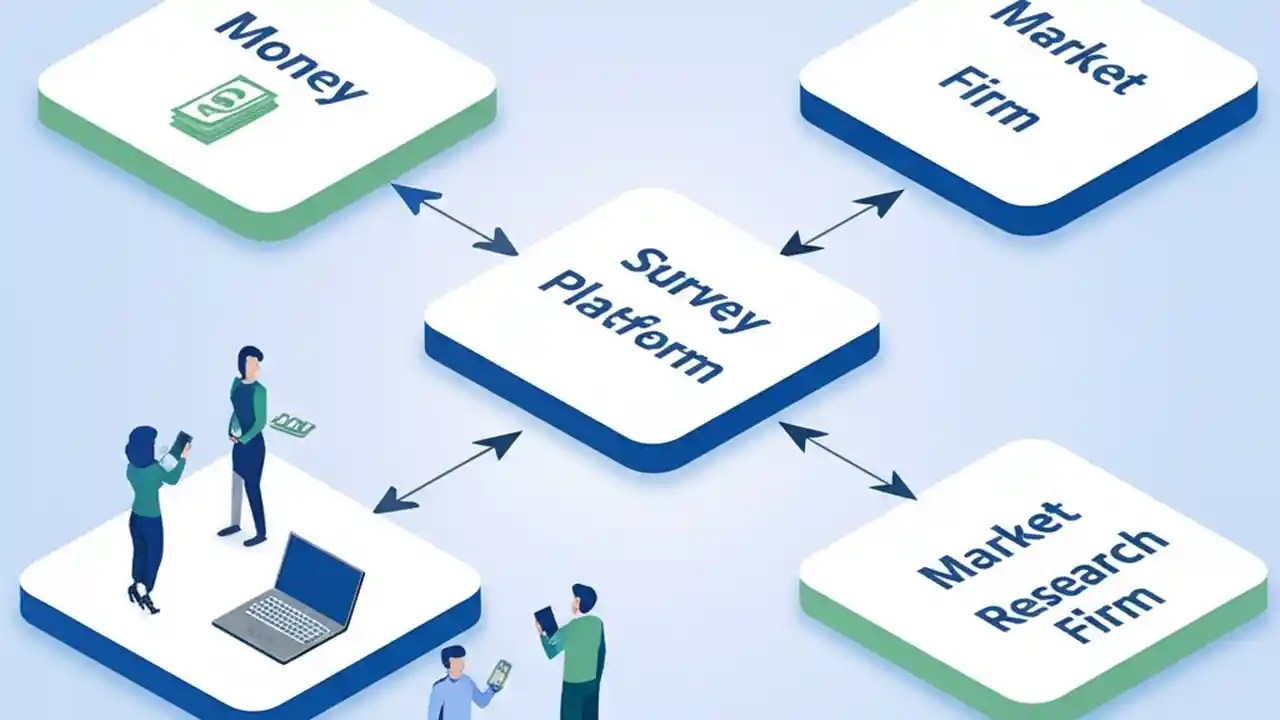 Money

Market Firm

Survey Platform

Market Research Firm