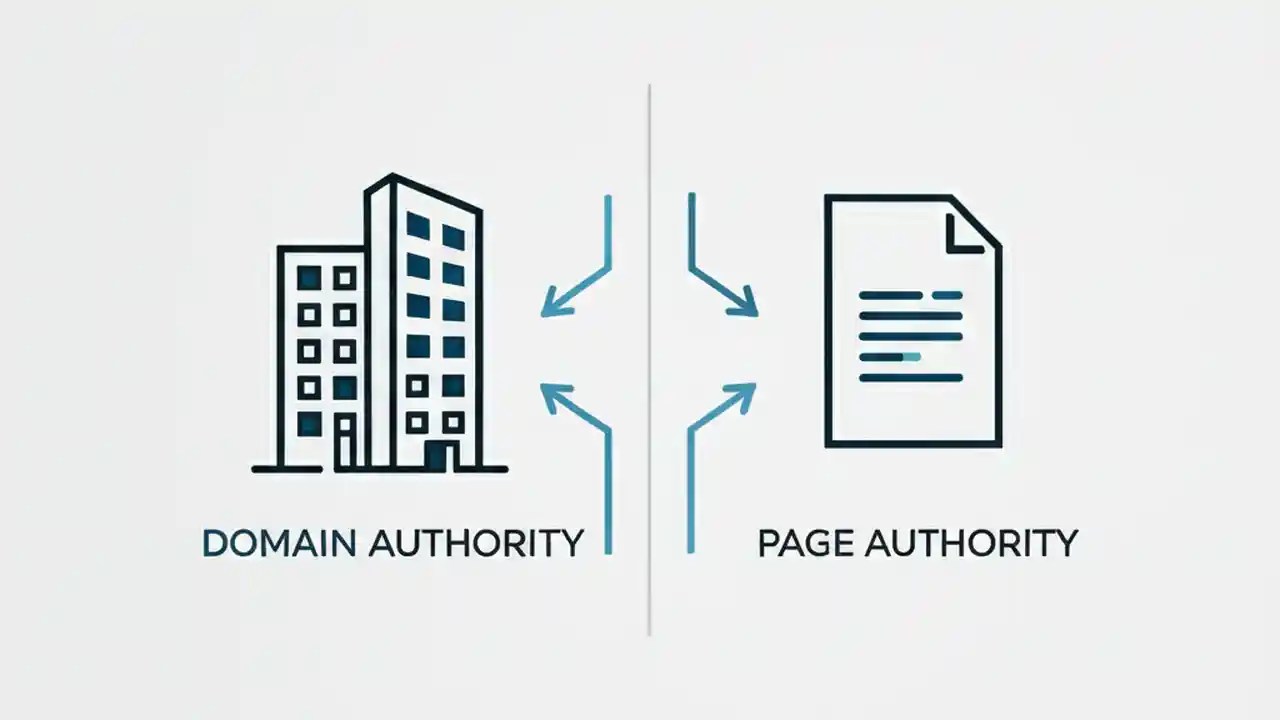 DOMAIN AUTHORITY

PAGE AUTHORITY