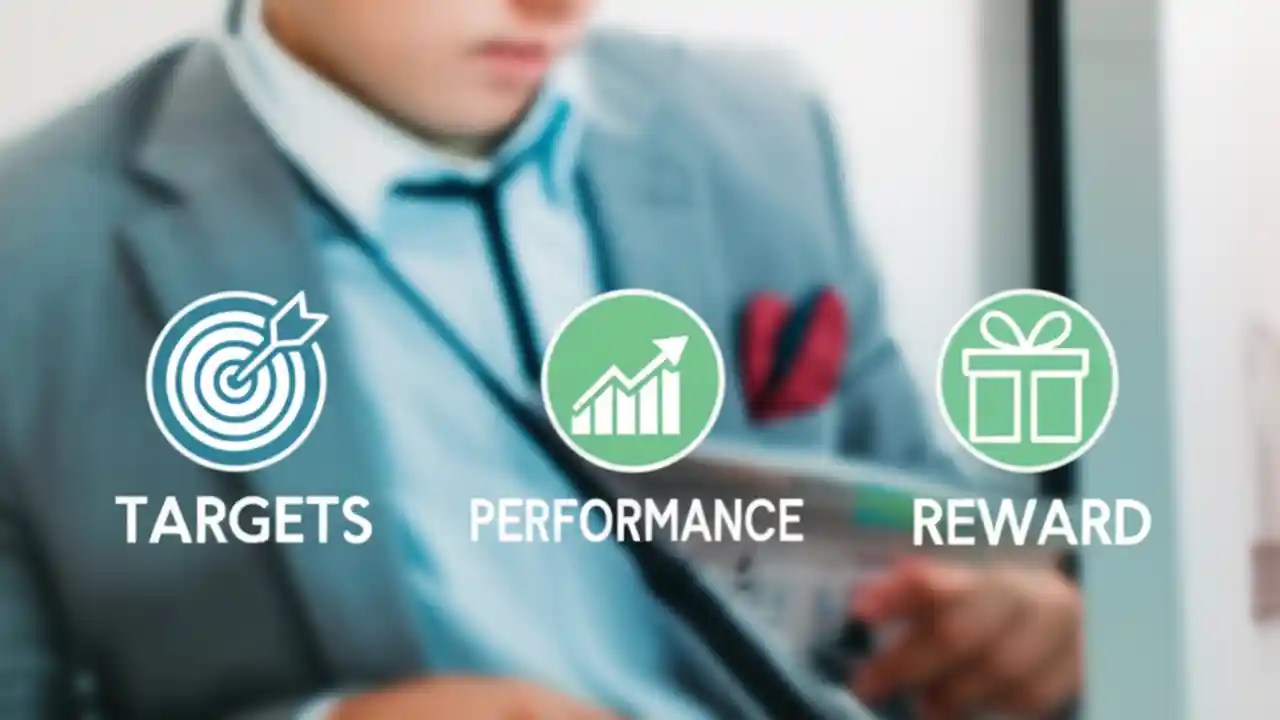 TARGETS PERFORMANCE REWARD