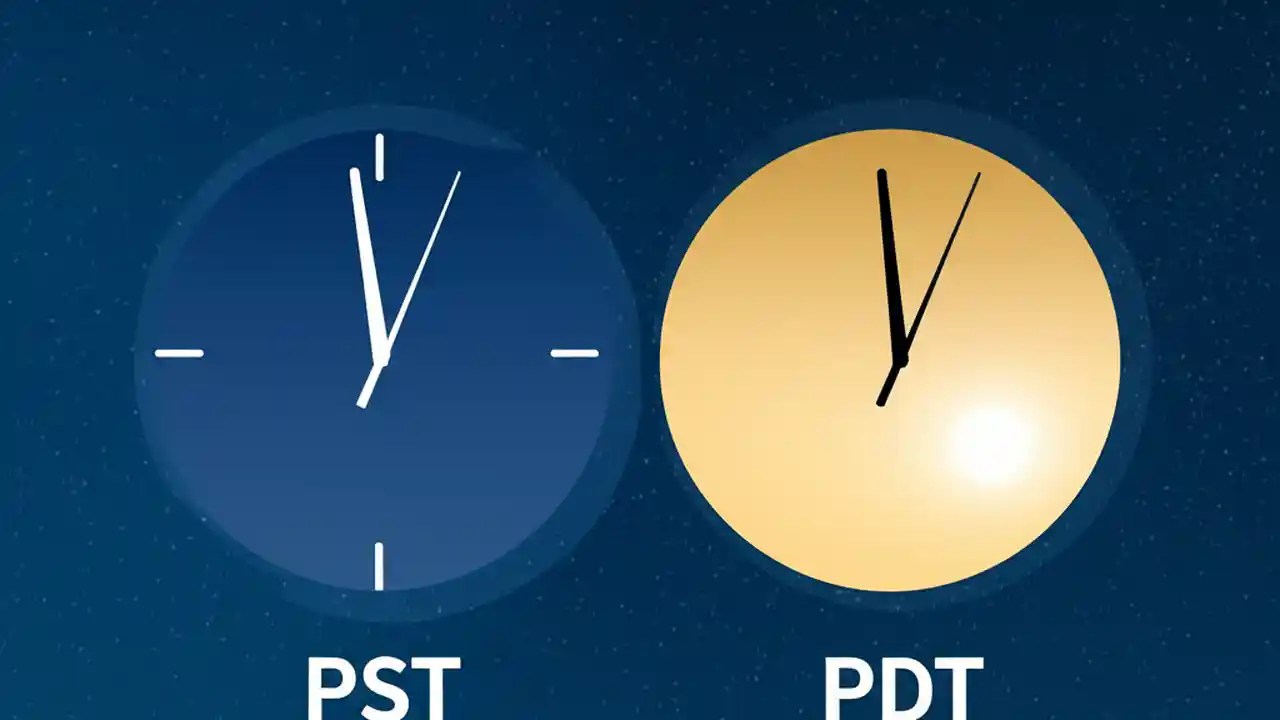 PST

PDT