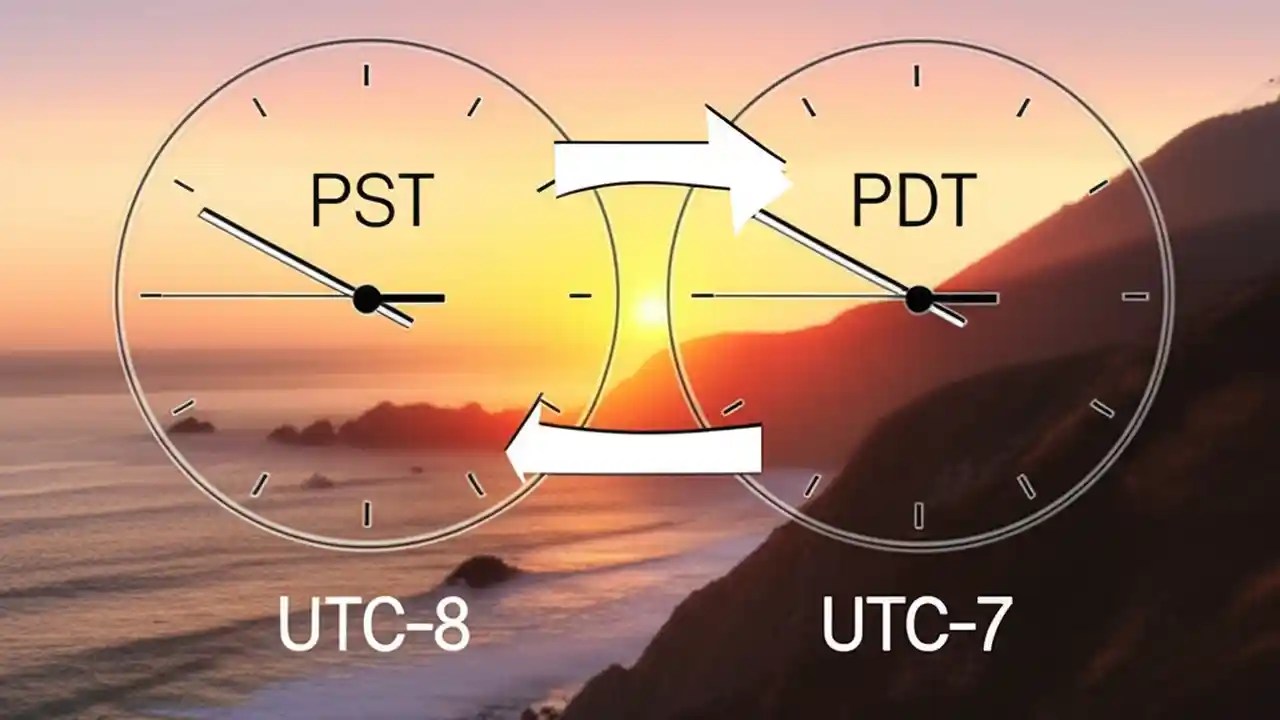 PST

PDT

UTC-8

UTC-7