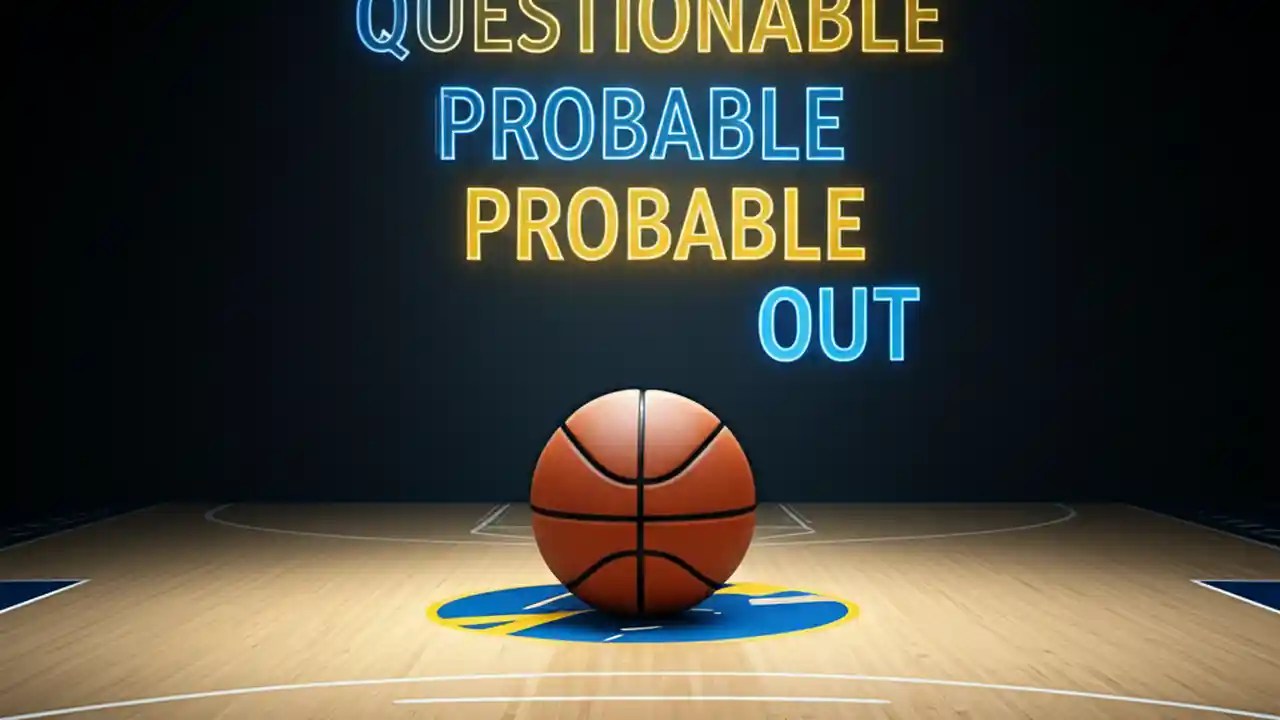 QUESTIONABLE
PROBABLE
PROBABLE
OUT