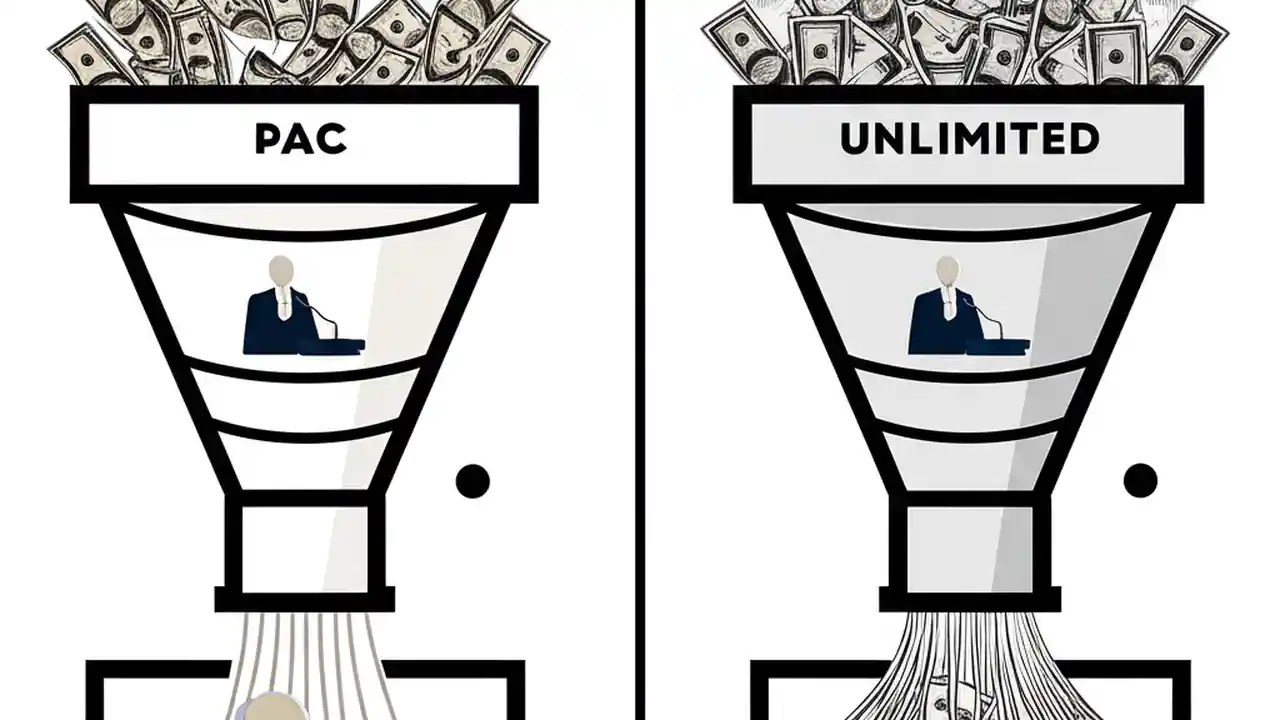 PAC

UNLIMITED