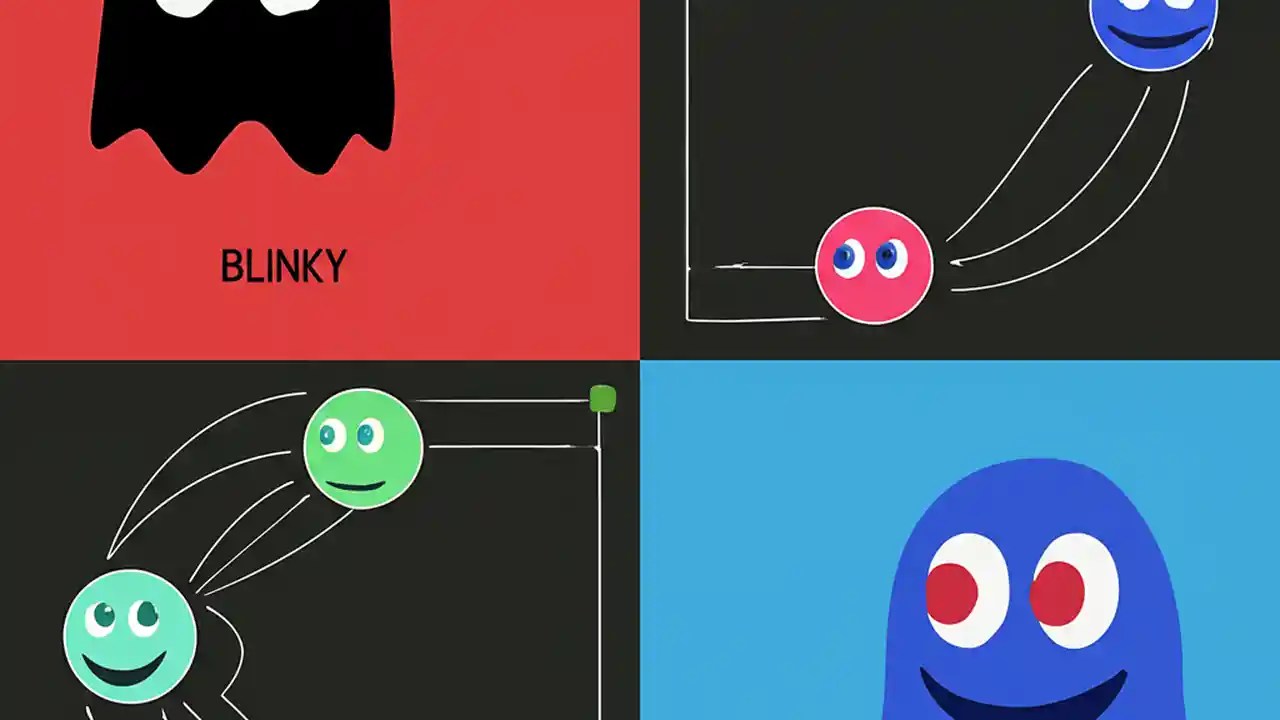 BLINKY