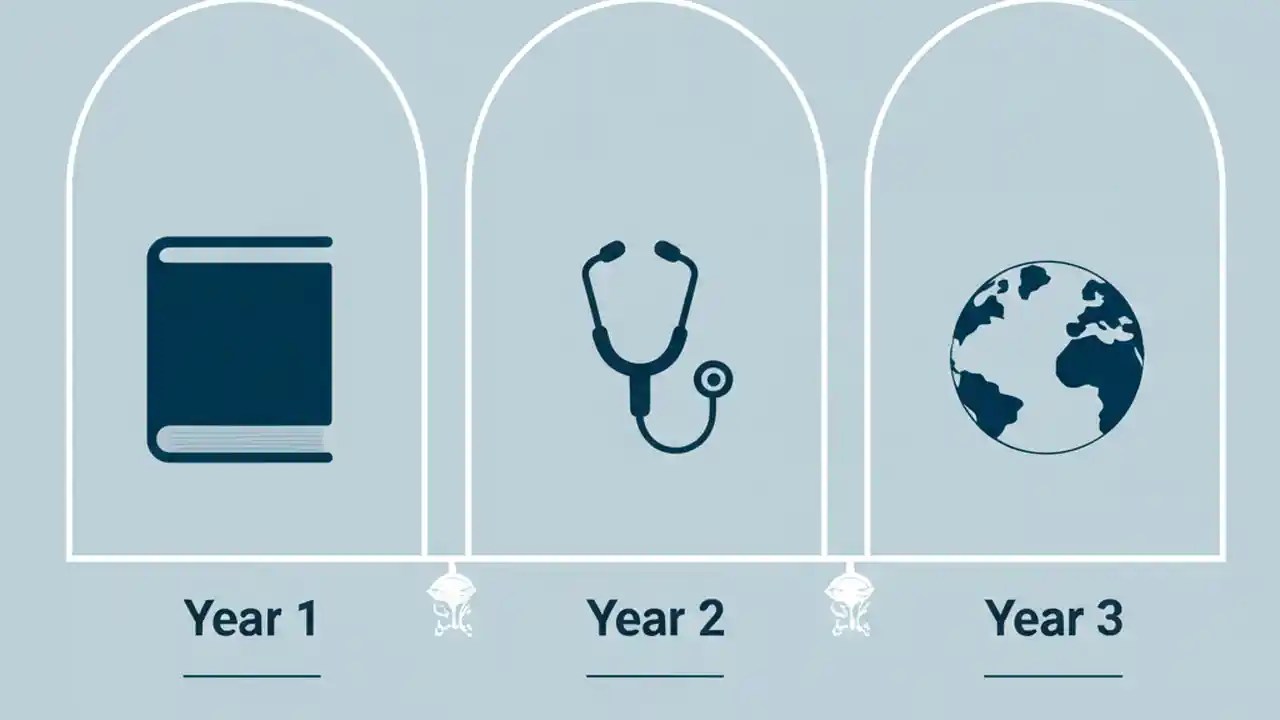 Year 1

Year 2

Year 3