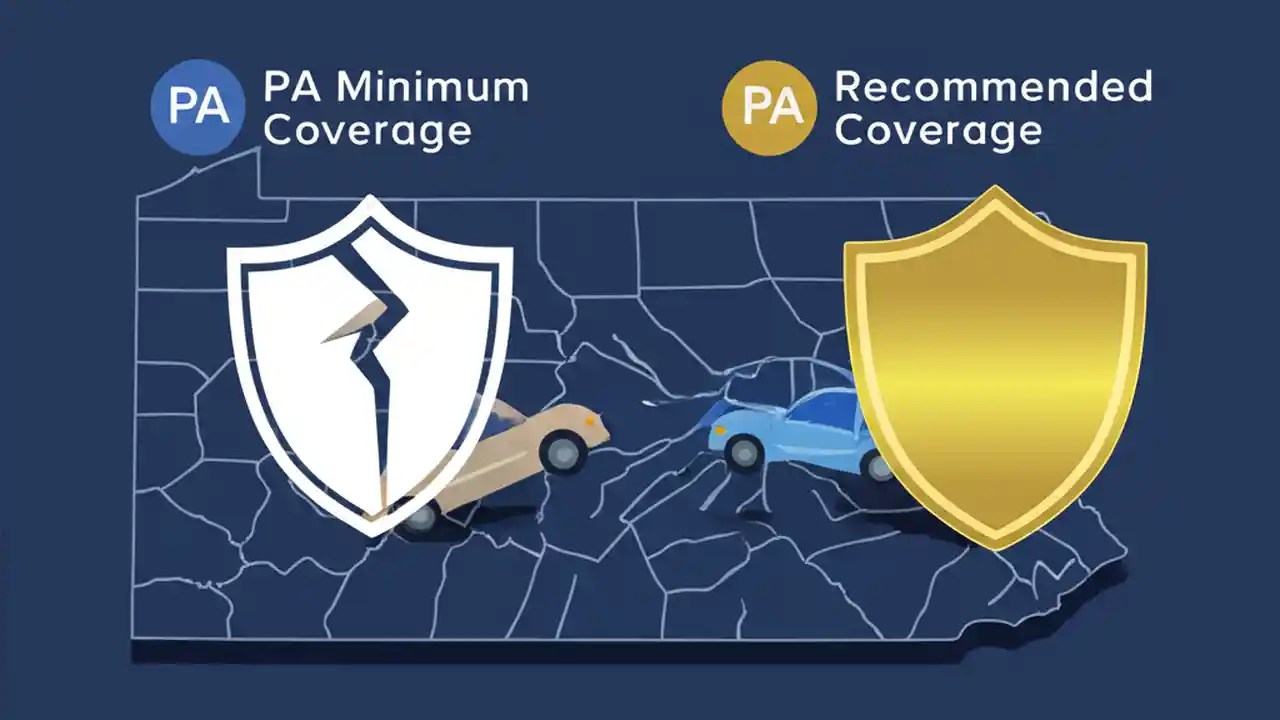 PA PA Minimum Coverage

PA Recommended Coverage