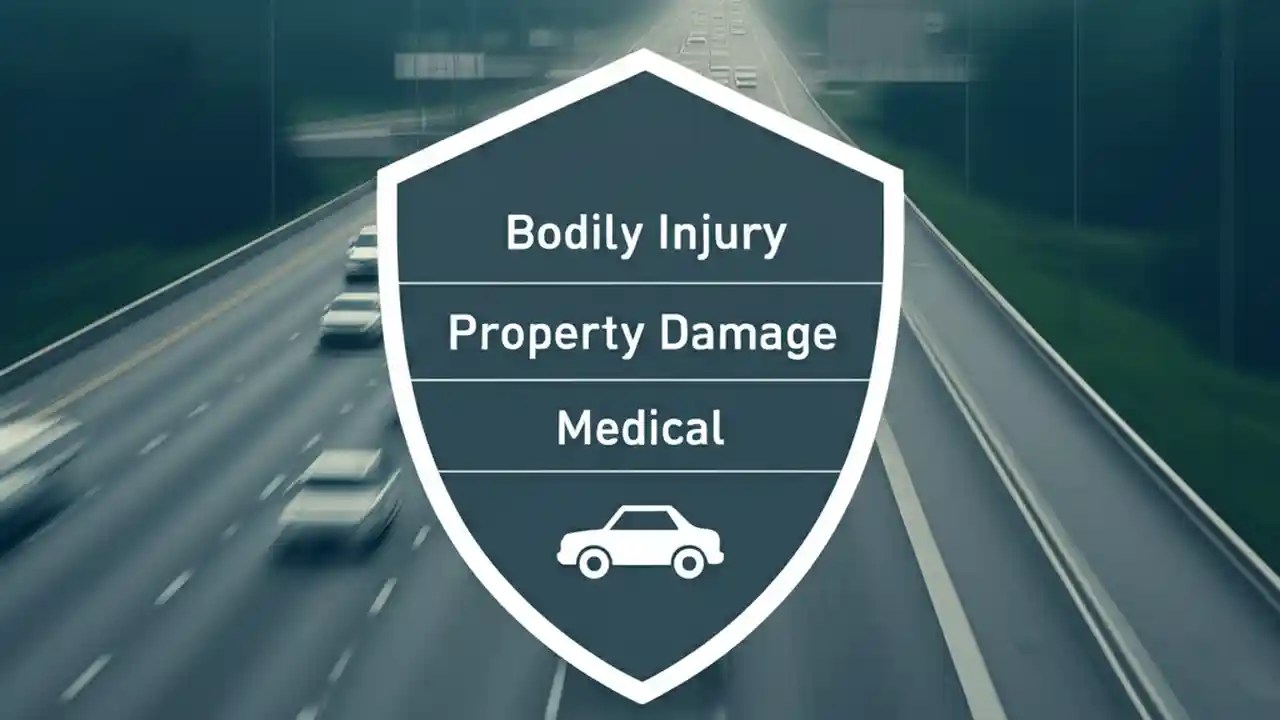 Bodily Injury

Property Damage

Medical