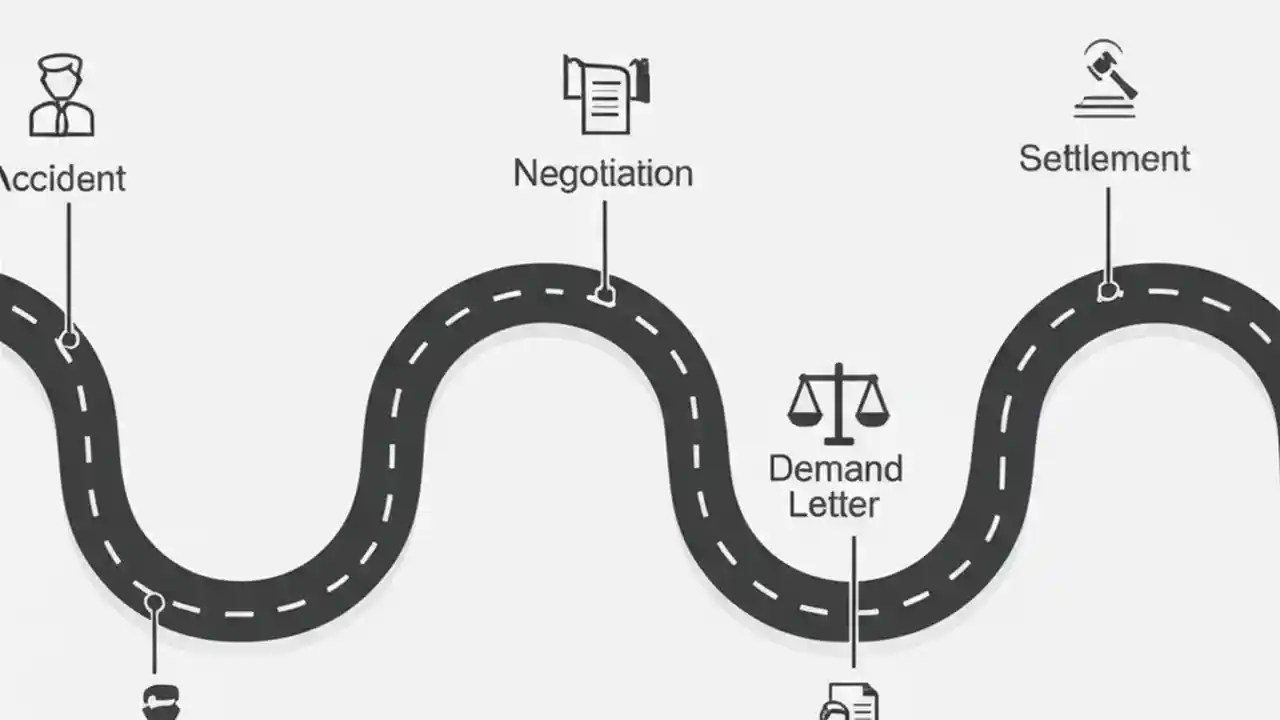 Accident

Negotiation

Settlement

Demand Letter