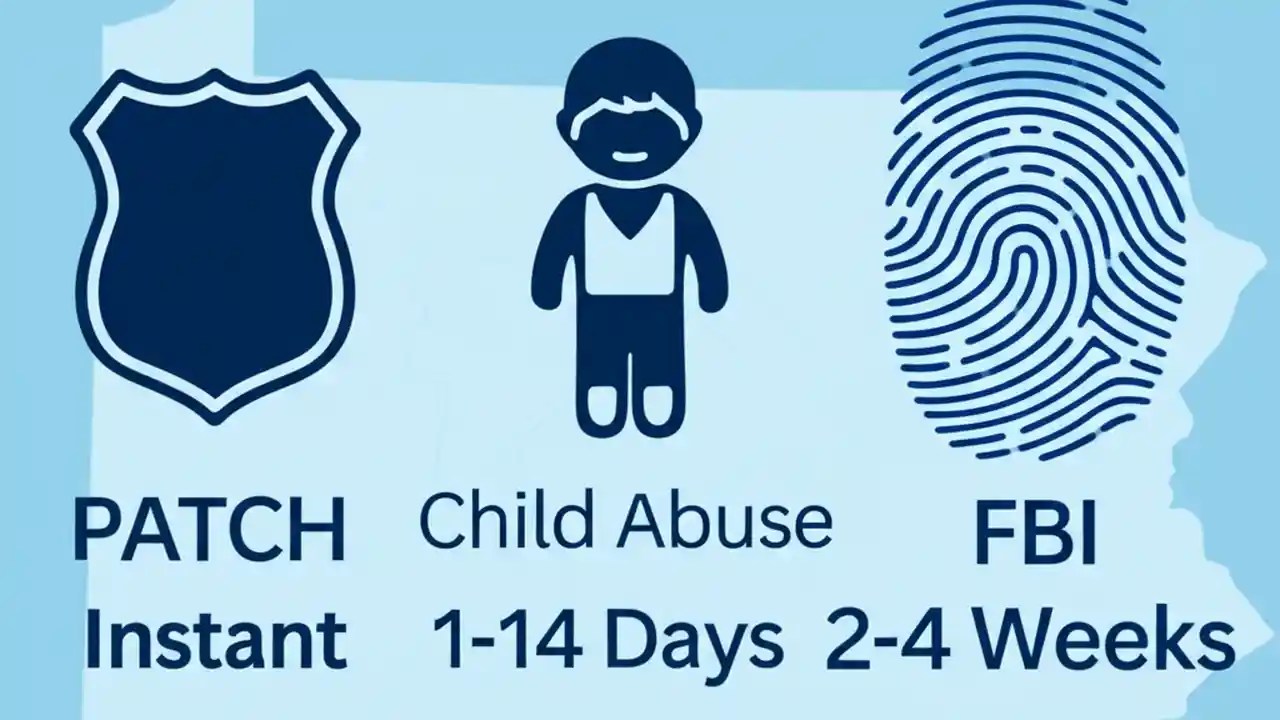 PATCH
Instant

Child Abuse
1-14 Days

FBI
2-4 Weeks