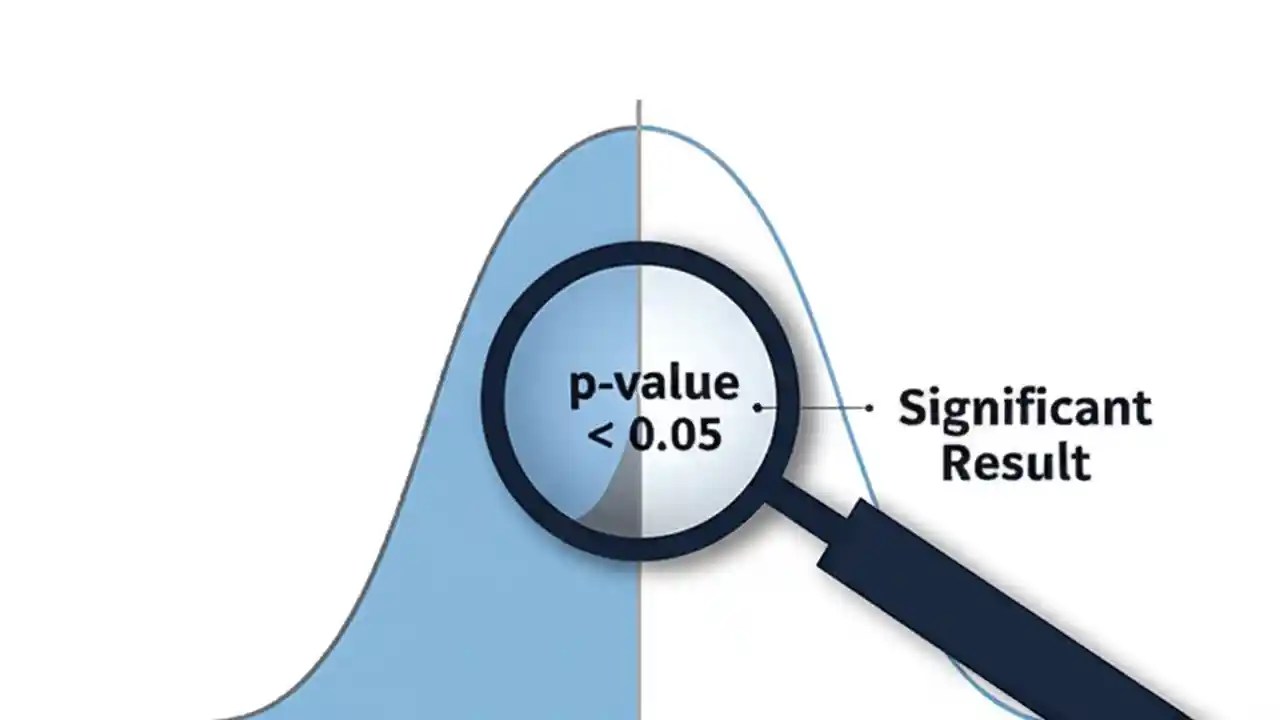 p-value
< 0.05

Significant
Result