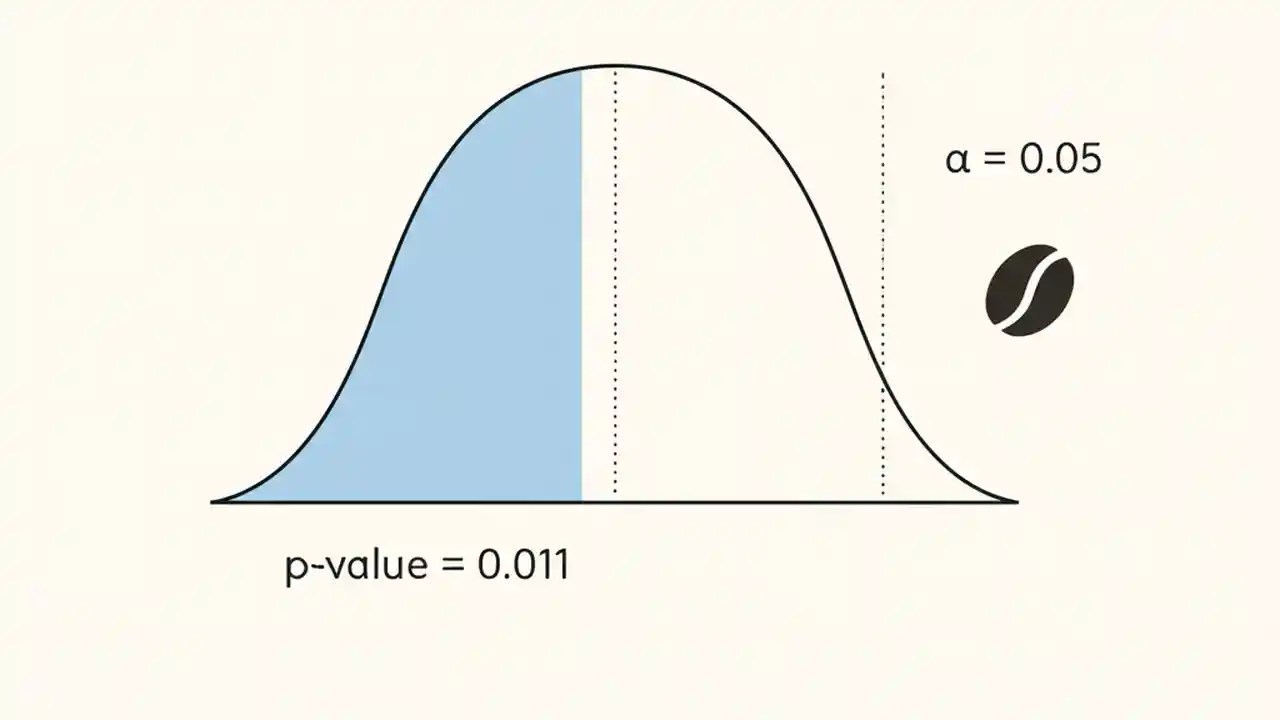 $\alpha = 0.05$

p-value = 0.011