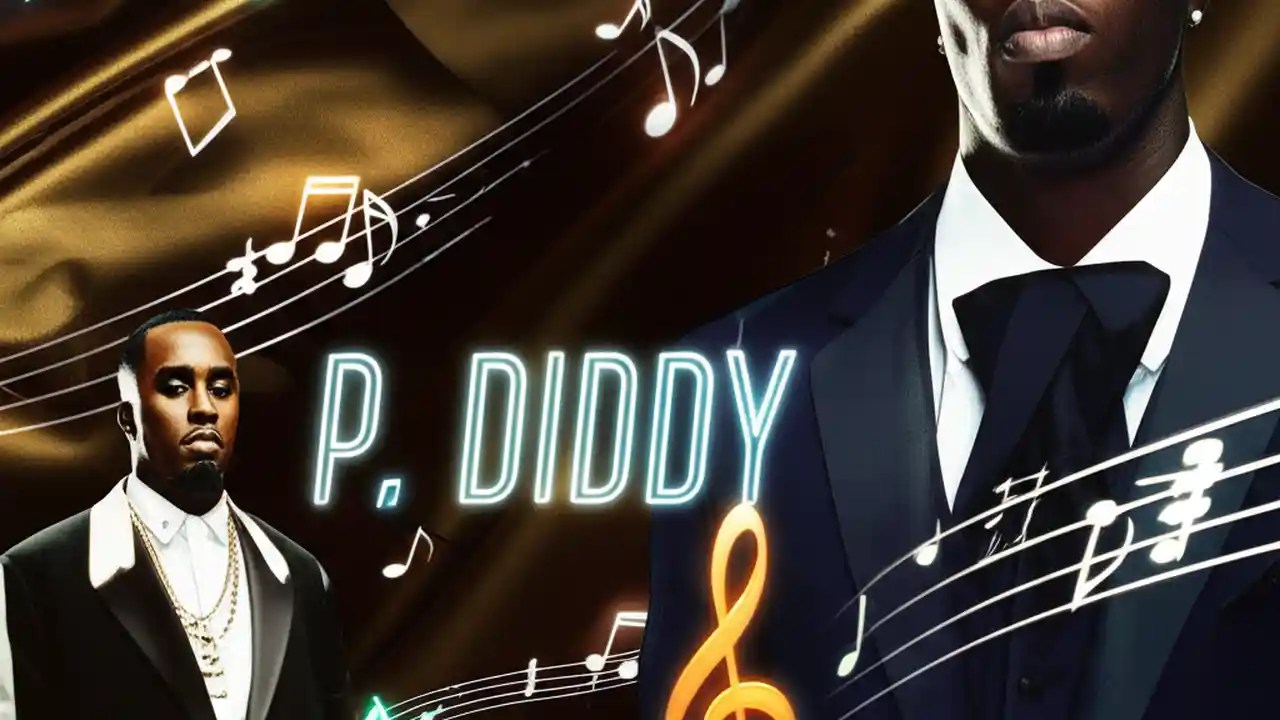 P. DIDDY