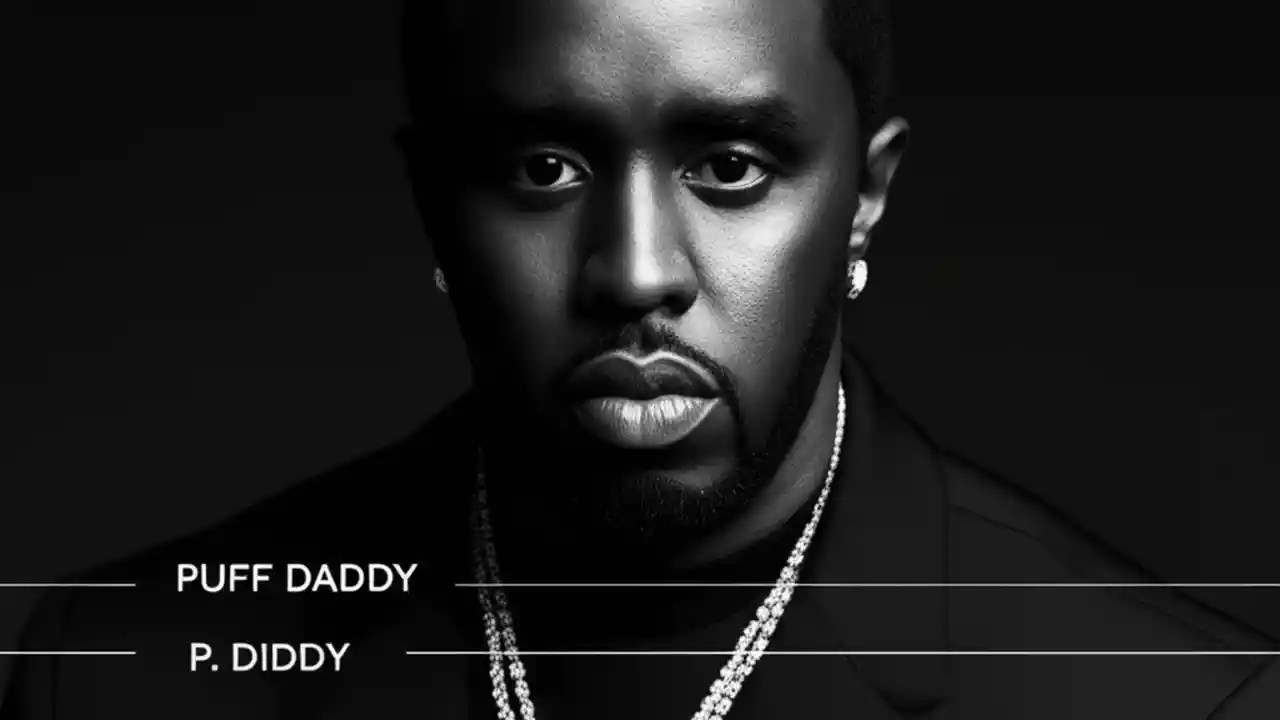 PUFF DADDY

P. DIDDY