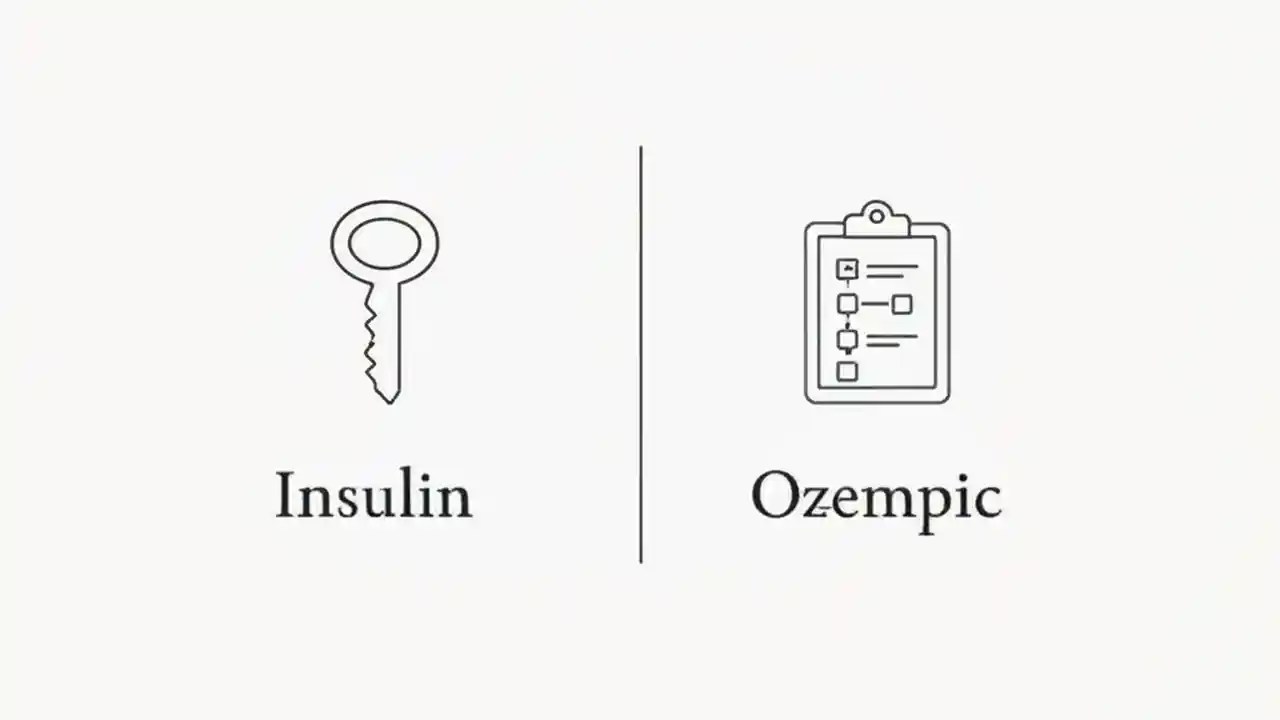 Insulin

Ozempic