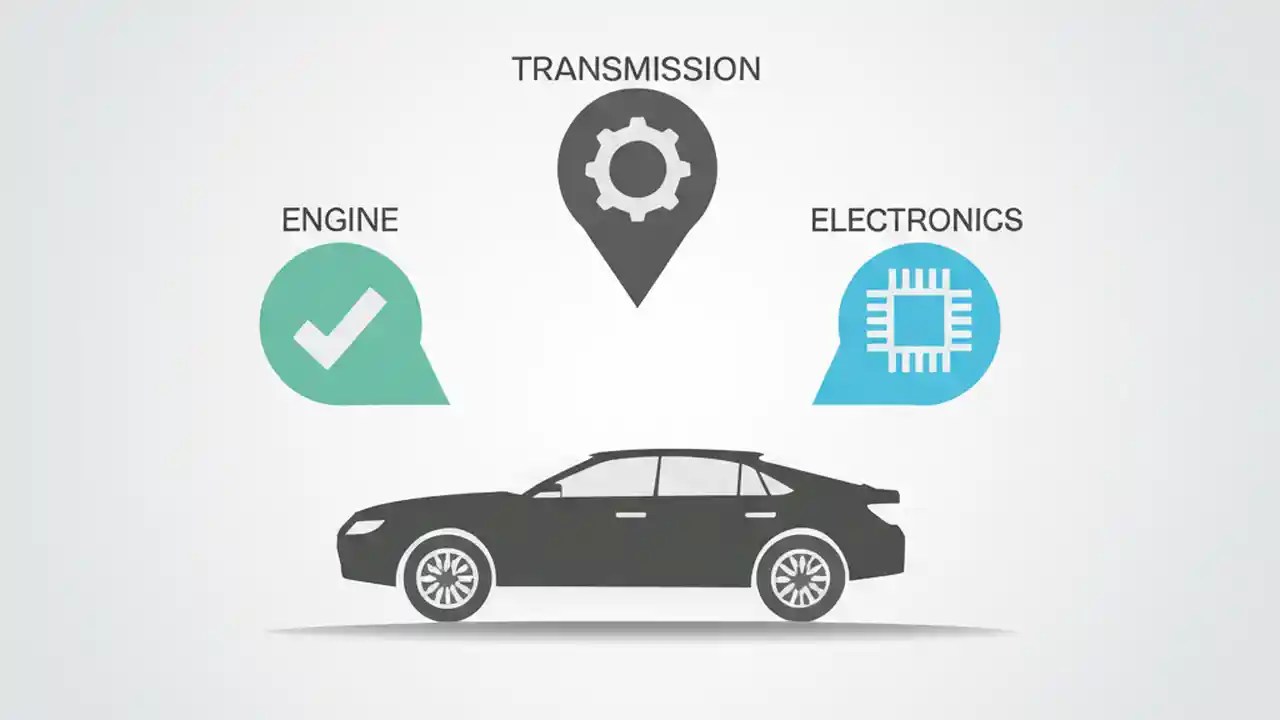 TRANSMISSION

ENGINE

ELECTRONICS