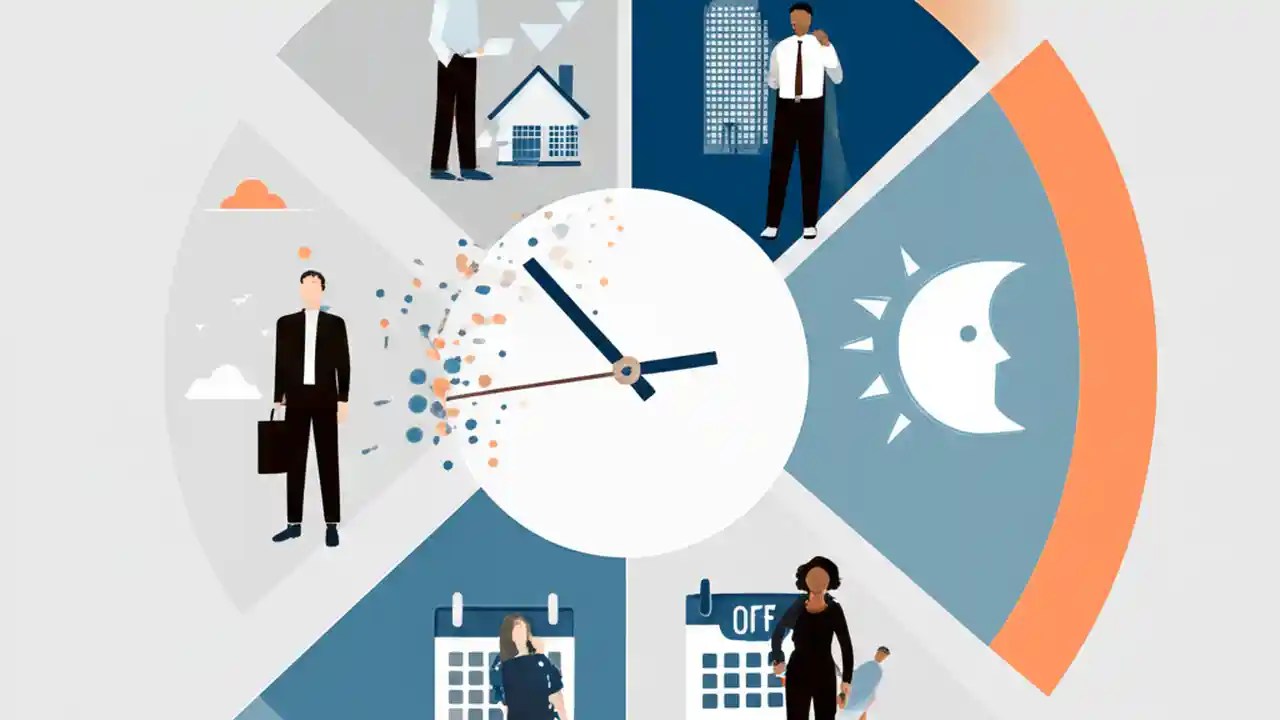 OFF