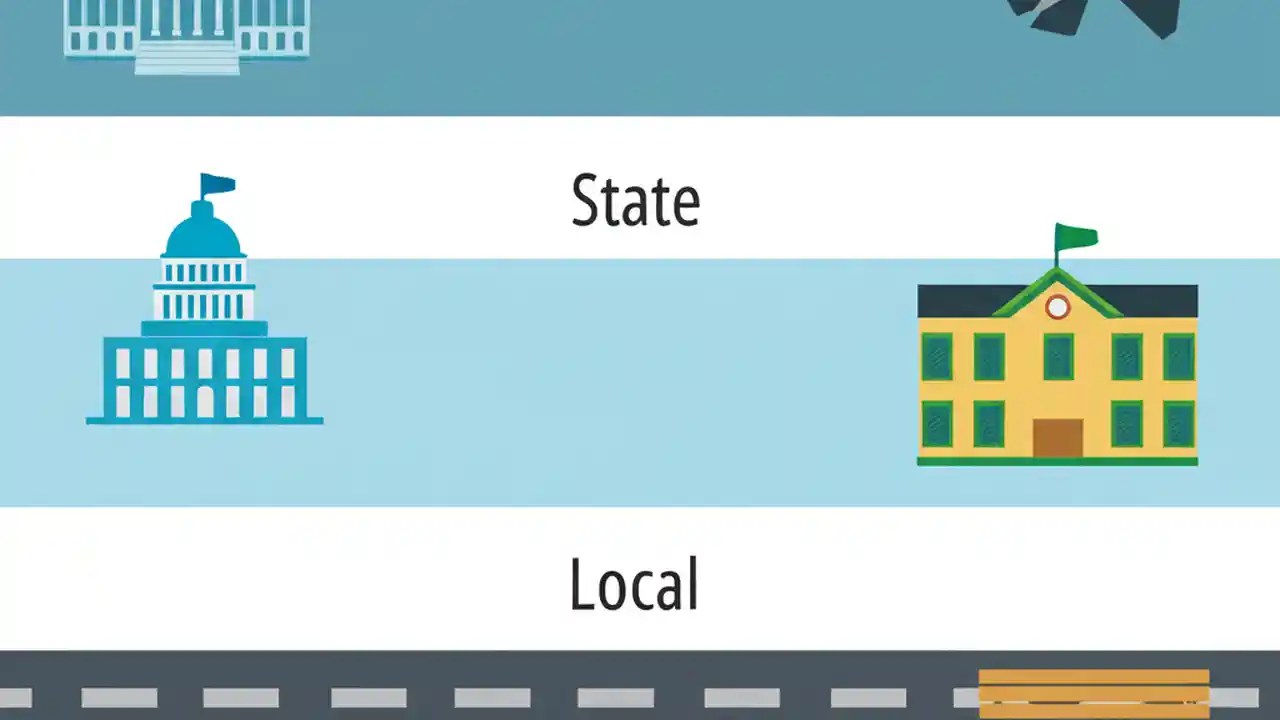 State

Local