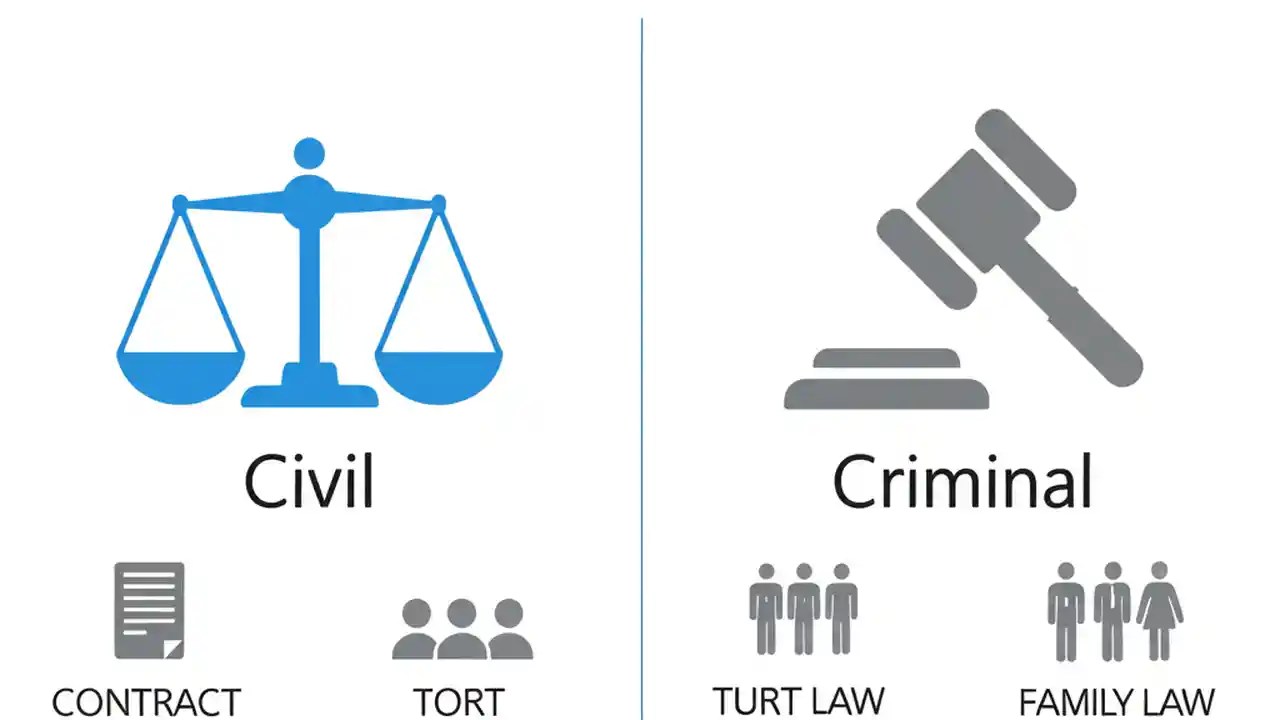 Civil

CONTRACT

TORT

Criminal

TURT LAW

FAMILY LAW