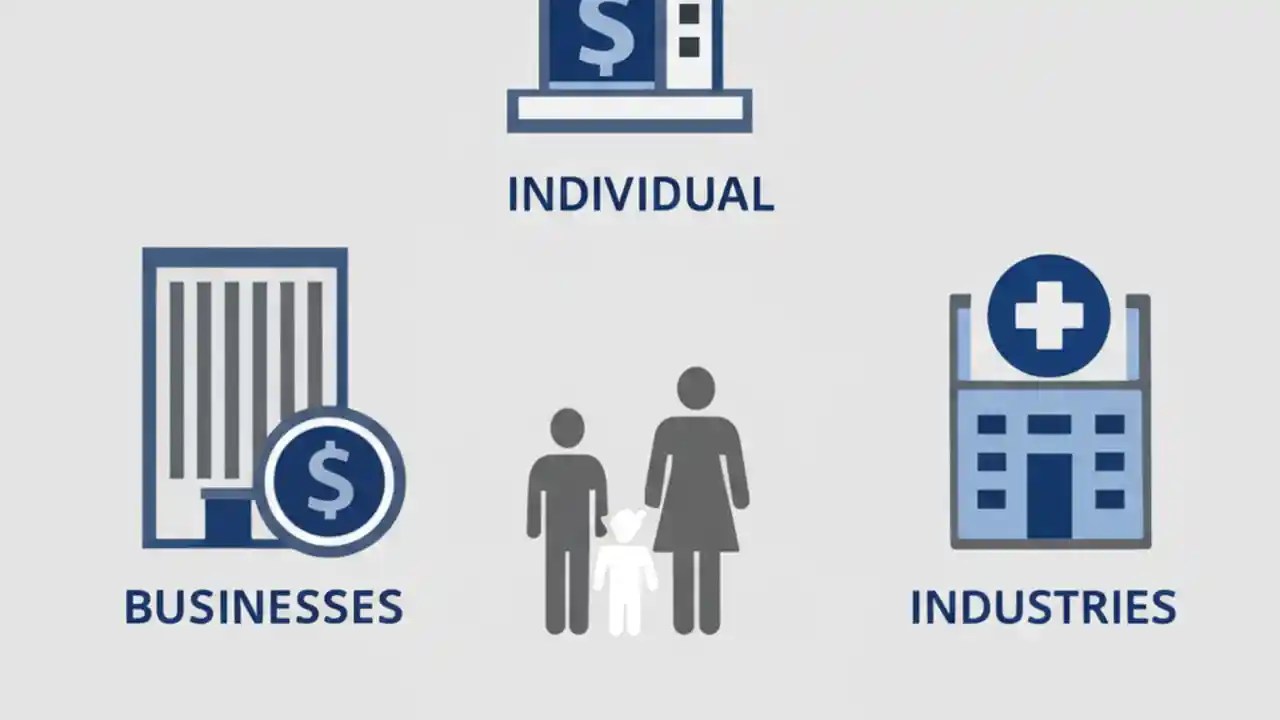 $

INDIVIDUAL

$

BUSINESSES

INDUSTRIES