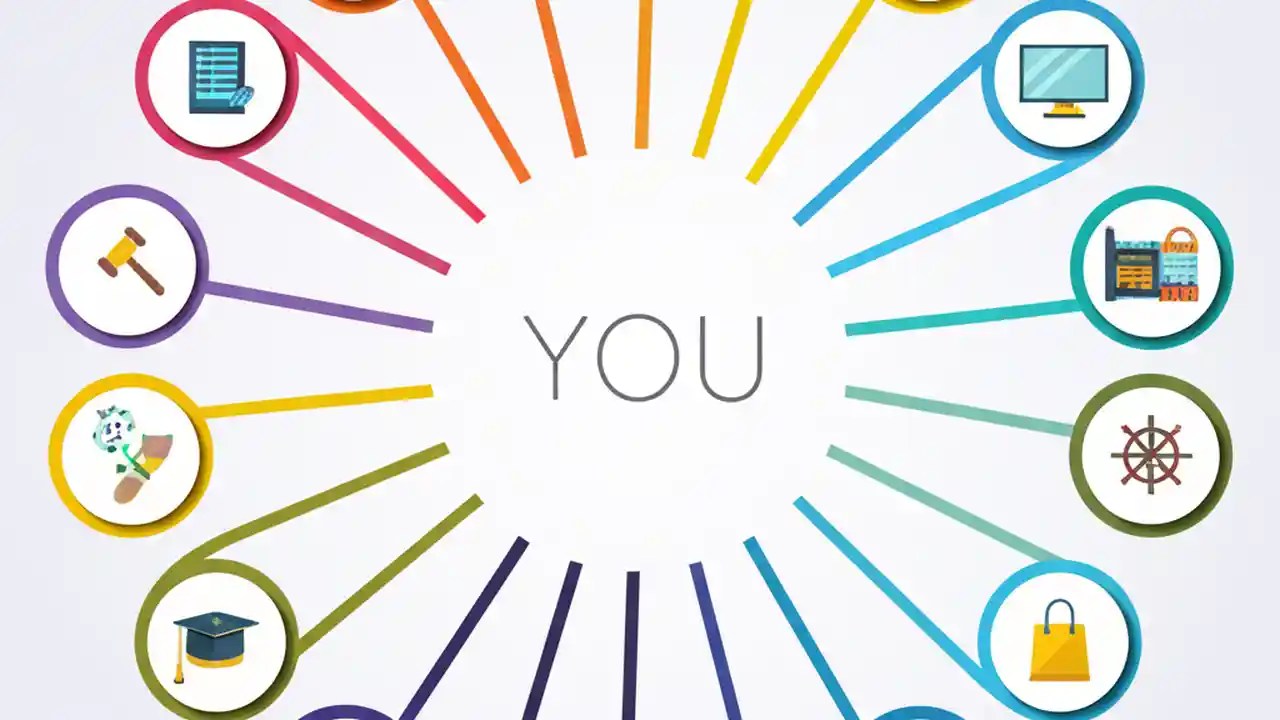 YOU