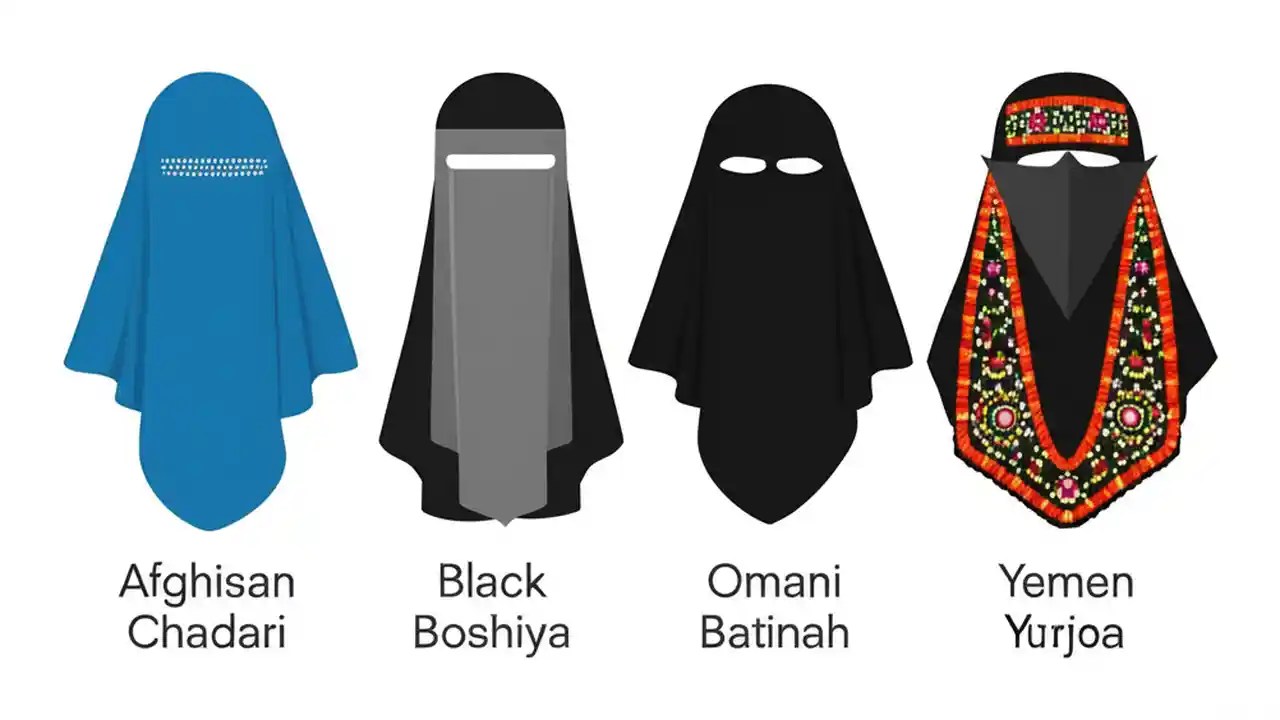 Afghisan Chadari

Black Boshiya

Omani Batinah

Yemen Yurjoa