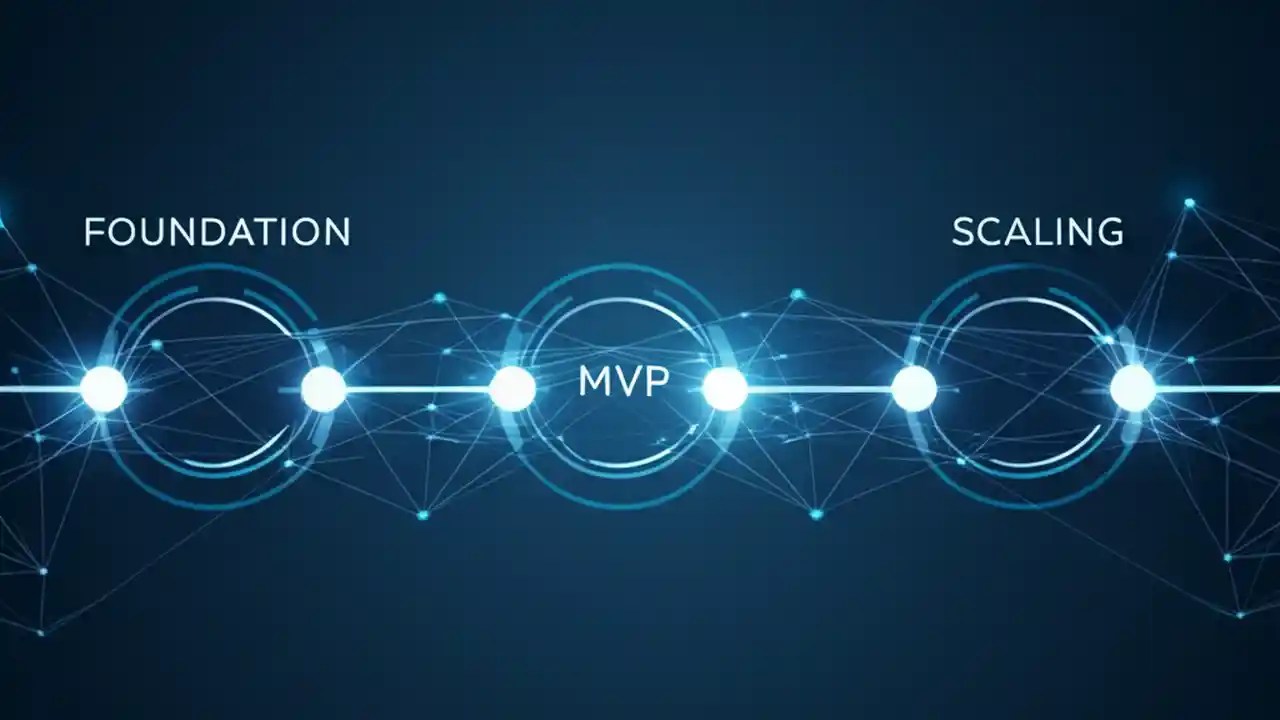 FOUNDATION

MVP

SCALING