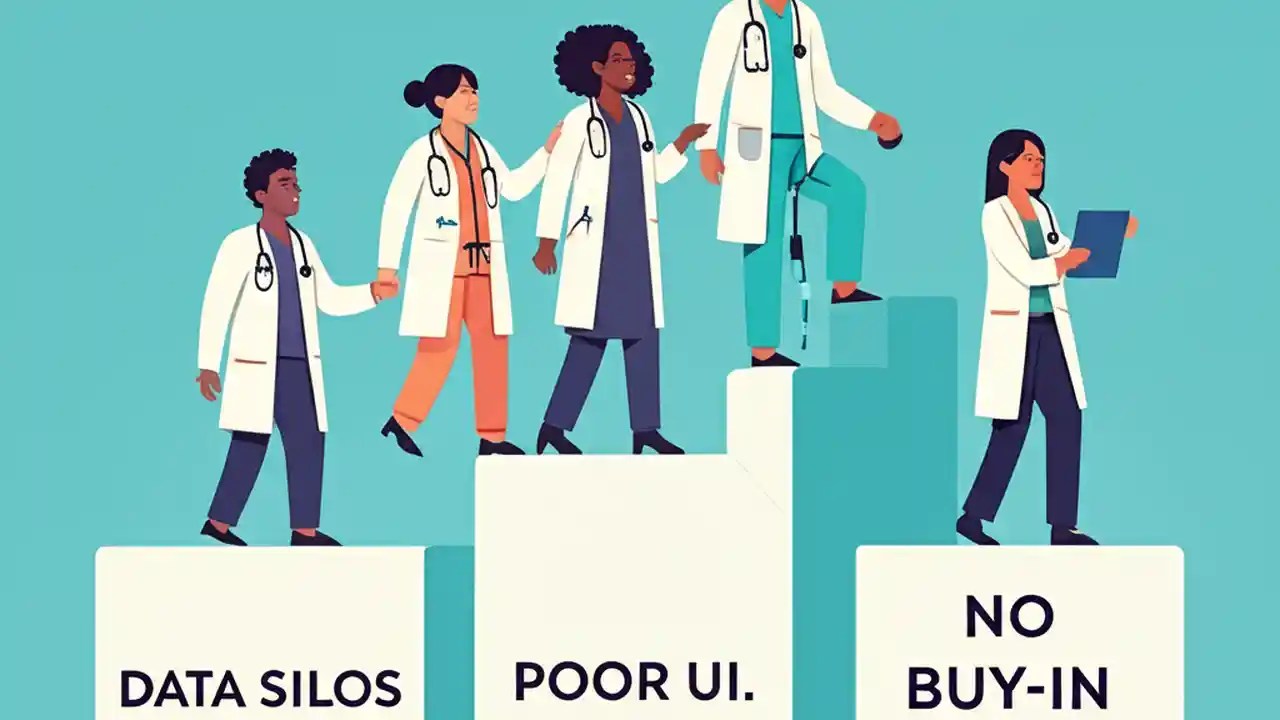 DATA SILOS

POOR UI.

NO BUY-IN