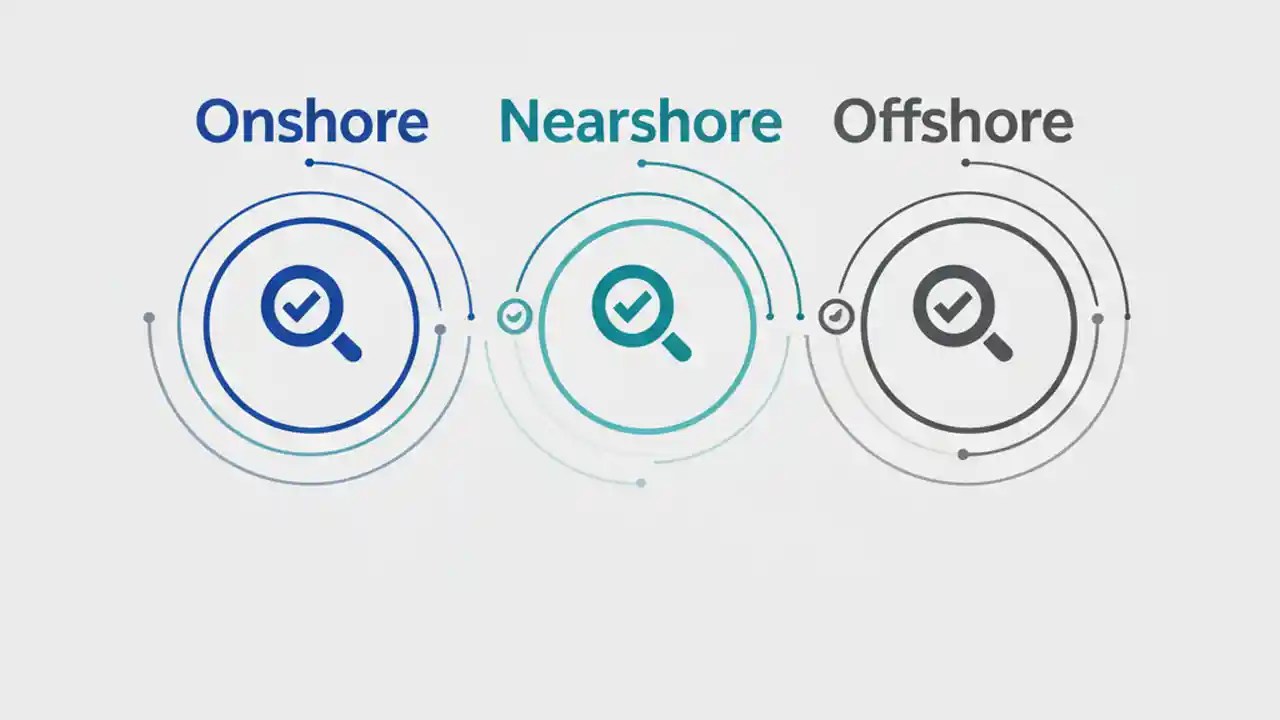 Onshore Nearshore Offshore