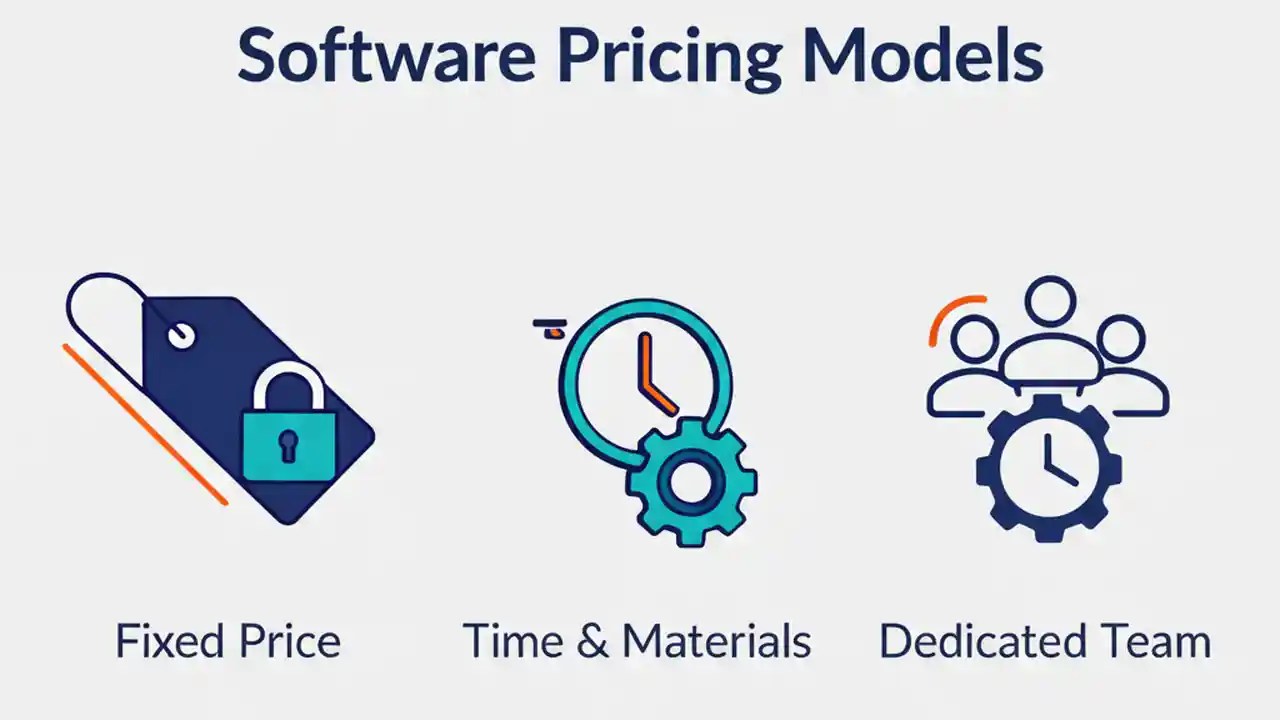 Software Pricing Models

Fixed Price

Time & Materials

Dedicated Team