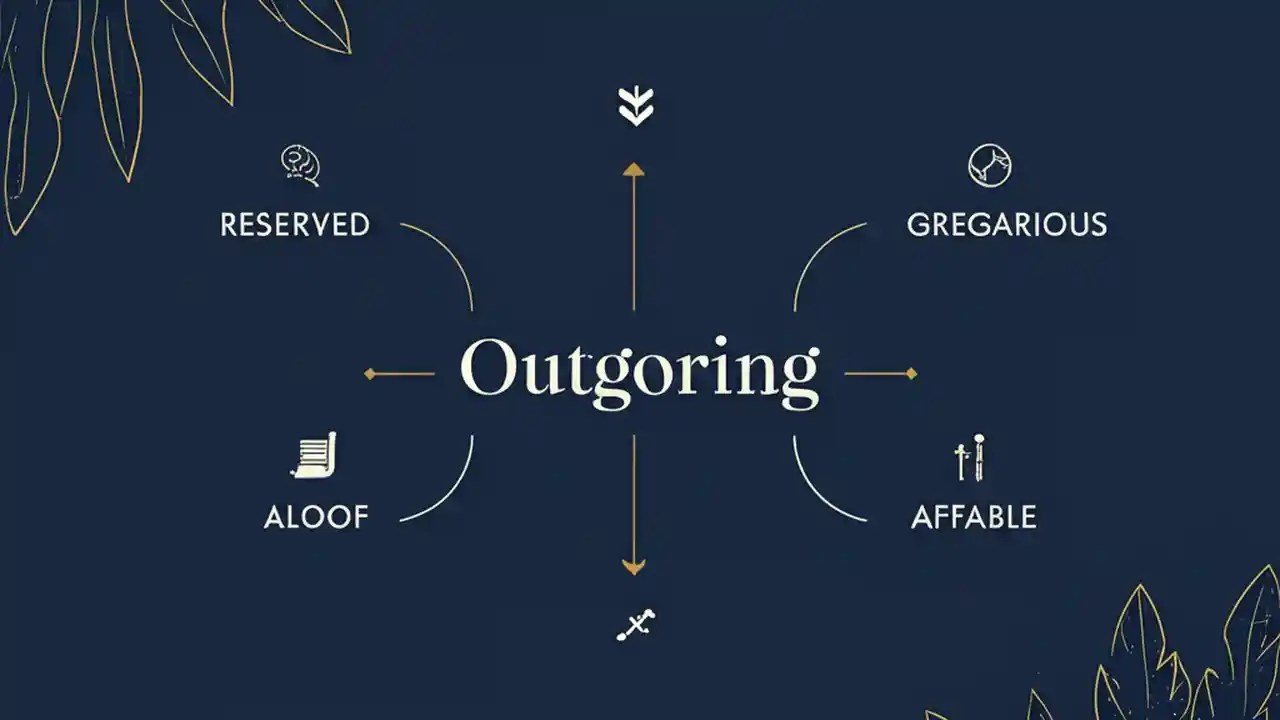 RESERVED

GREGARIOUS

Outgoring

ALOOF

AFFABLE