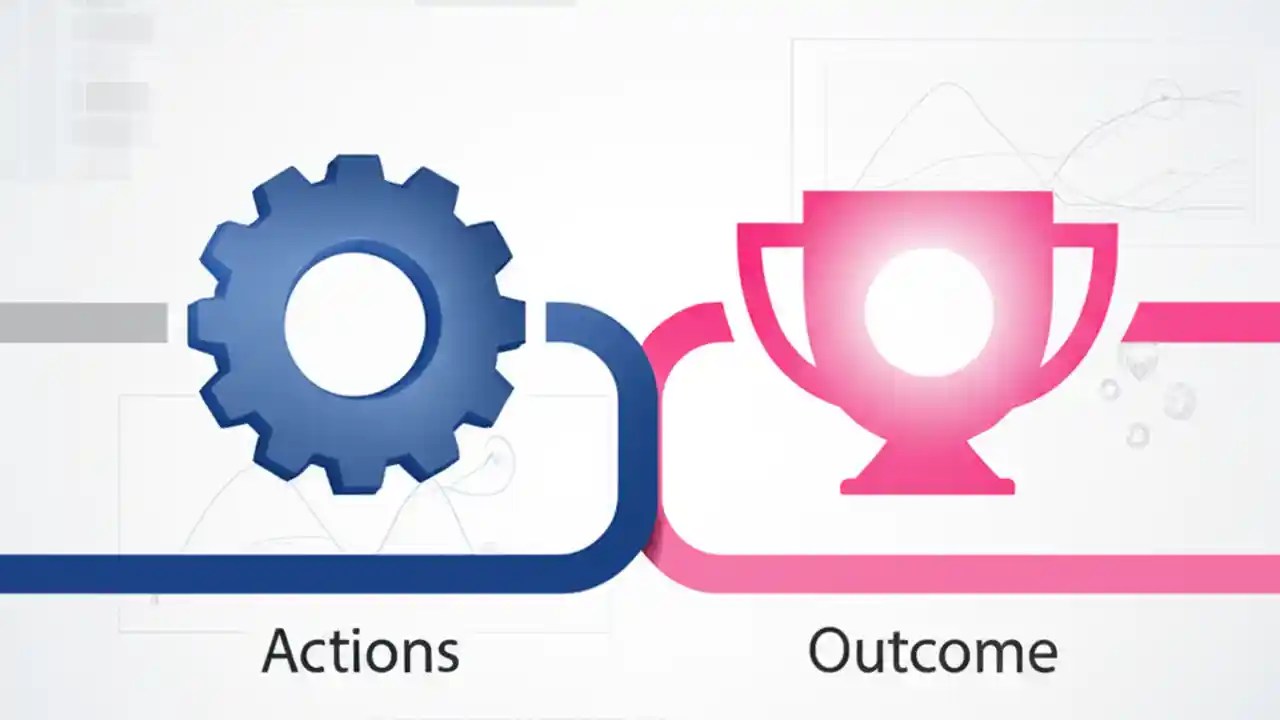 Actions

Outcome