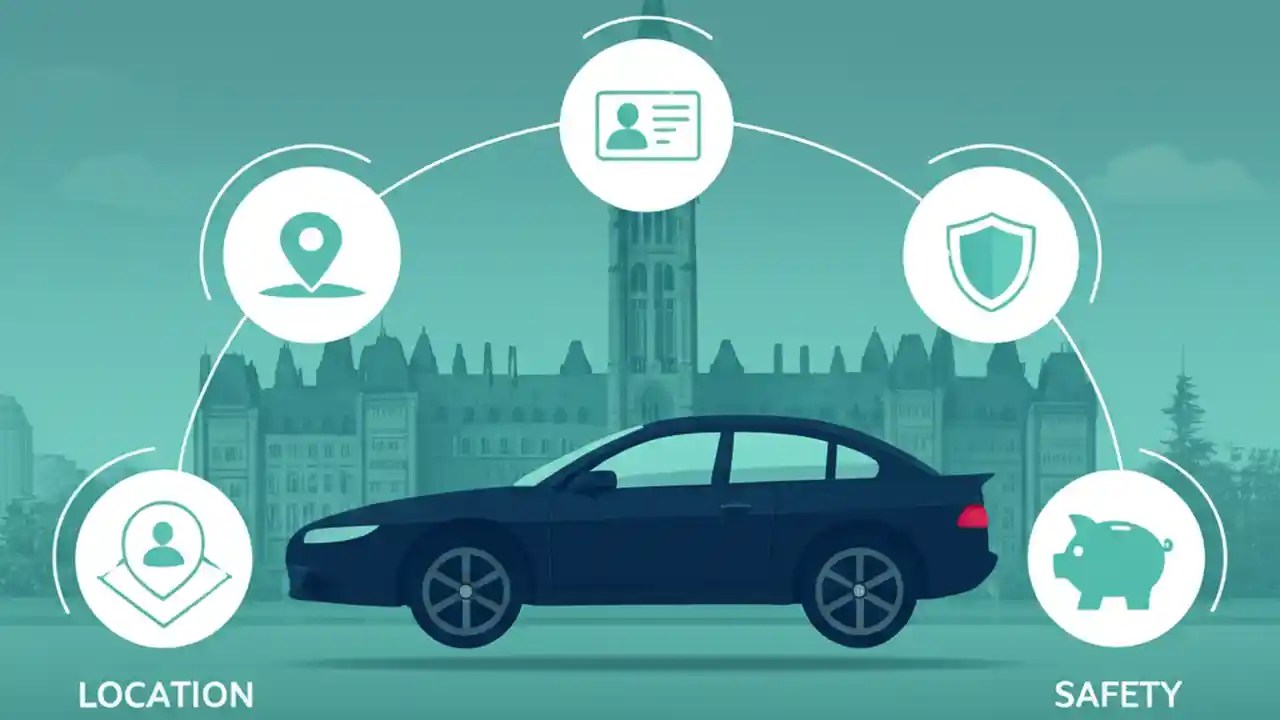 LOCATION

SAFETY