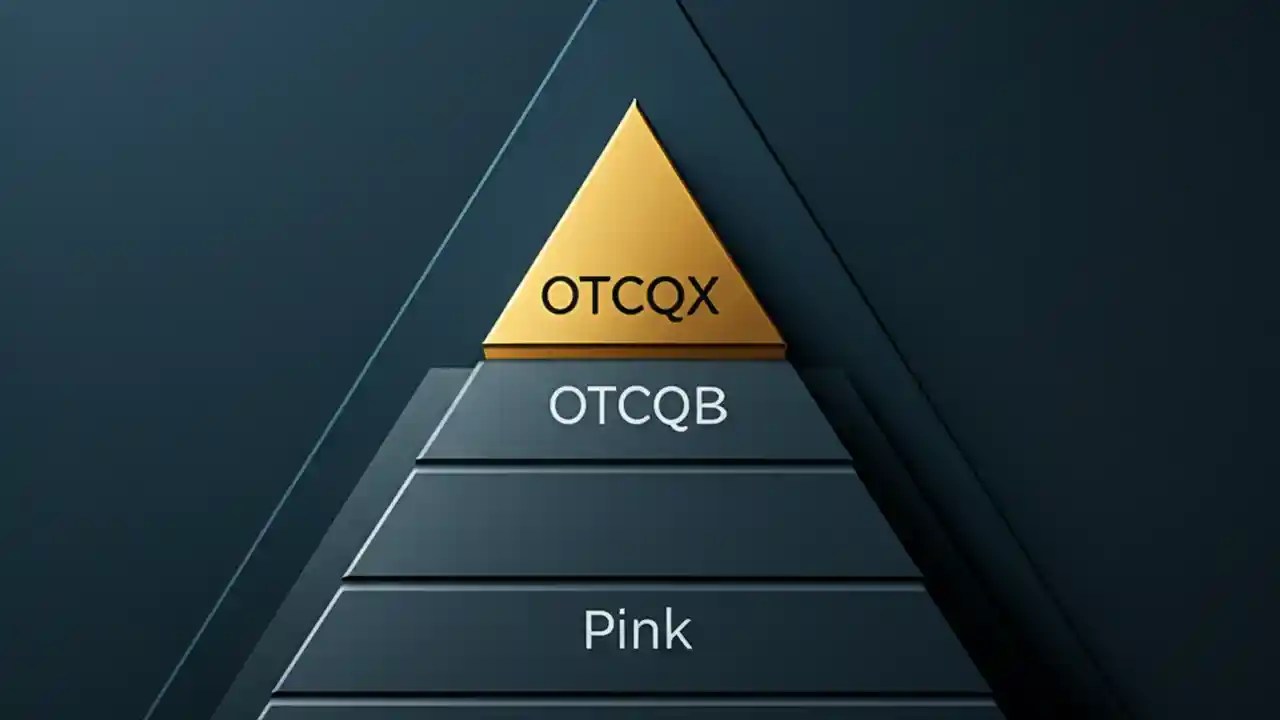 OTCQX

OTCQB

Pink