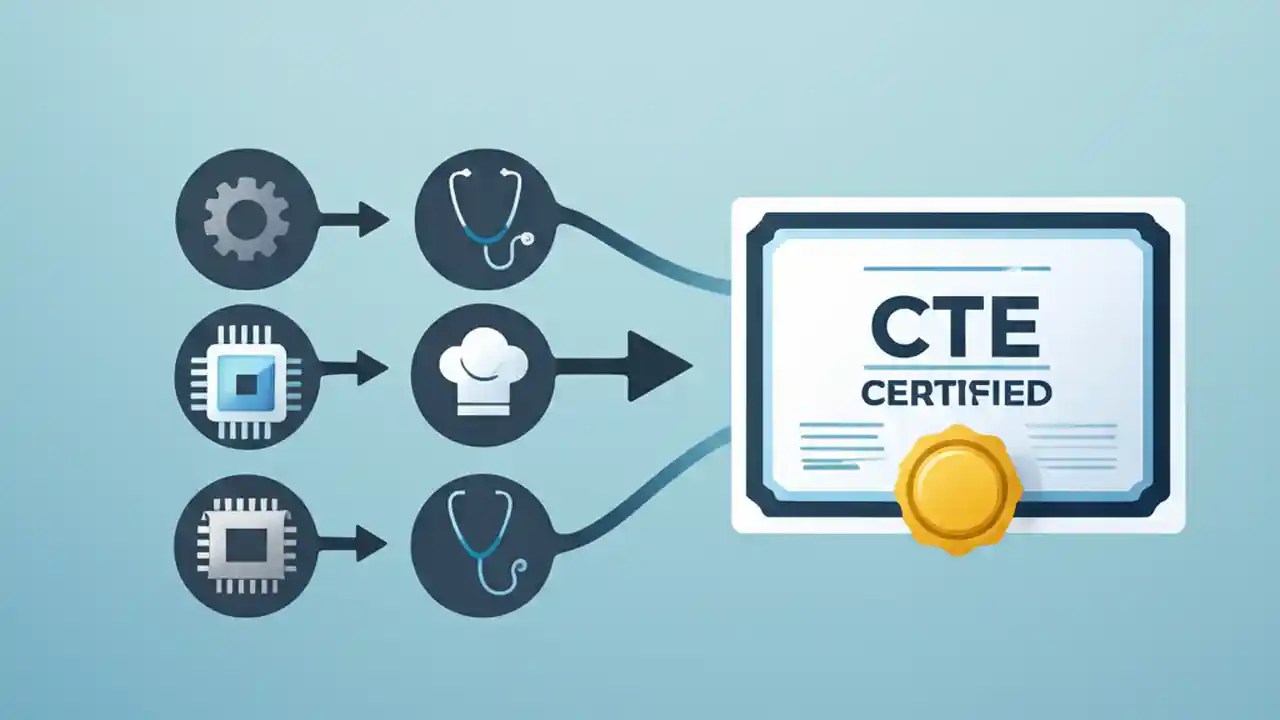 CTE
CERTIFIED