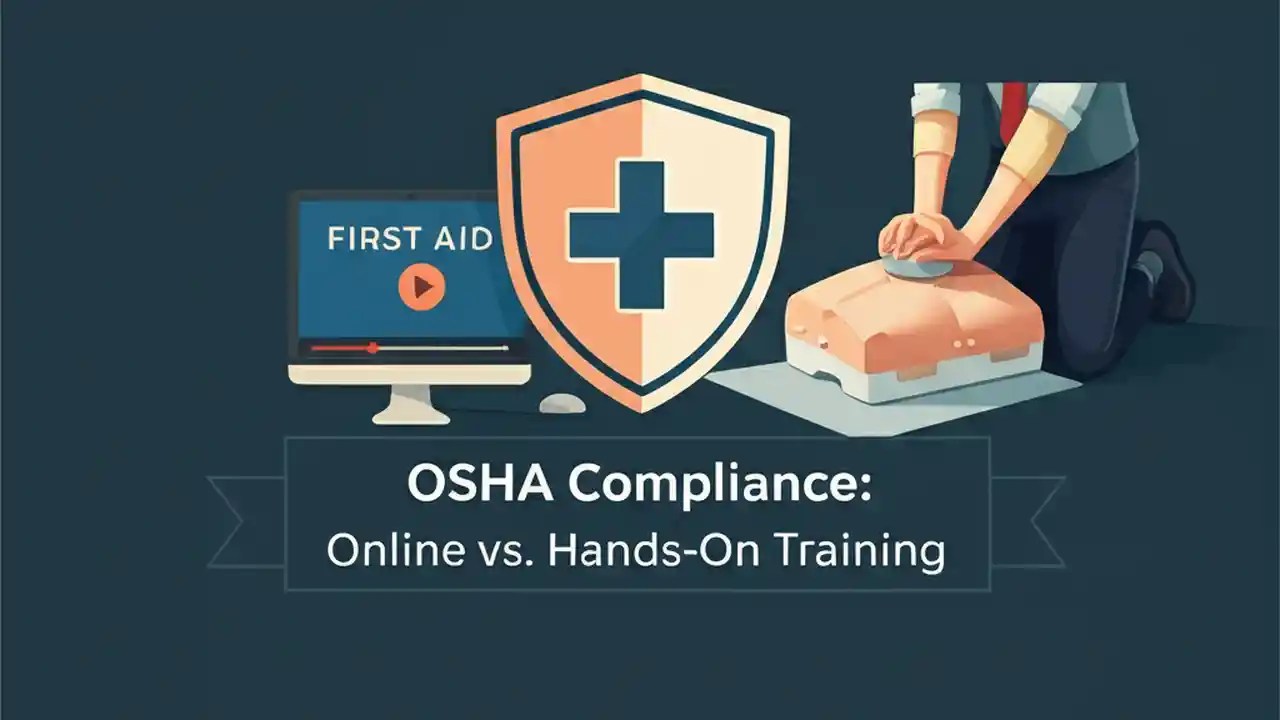 FIRST AID

OSHA Compliance:
Online vs. Hands-On Training