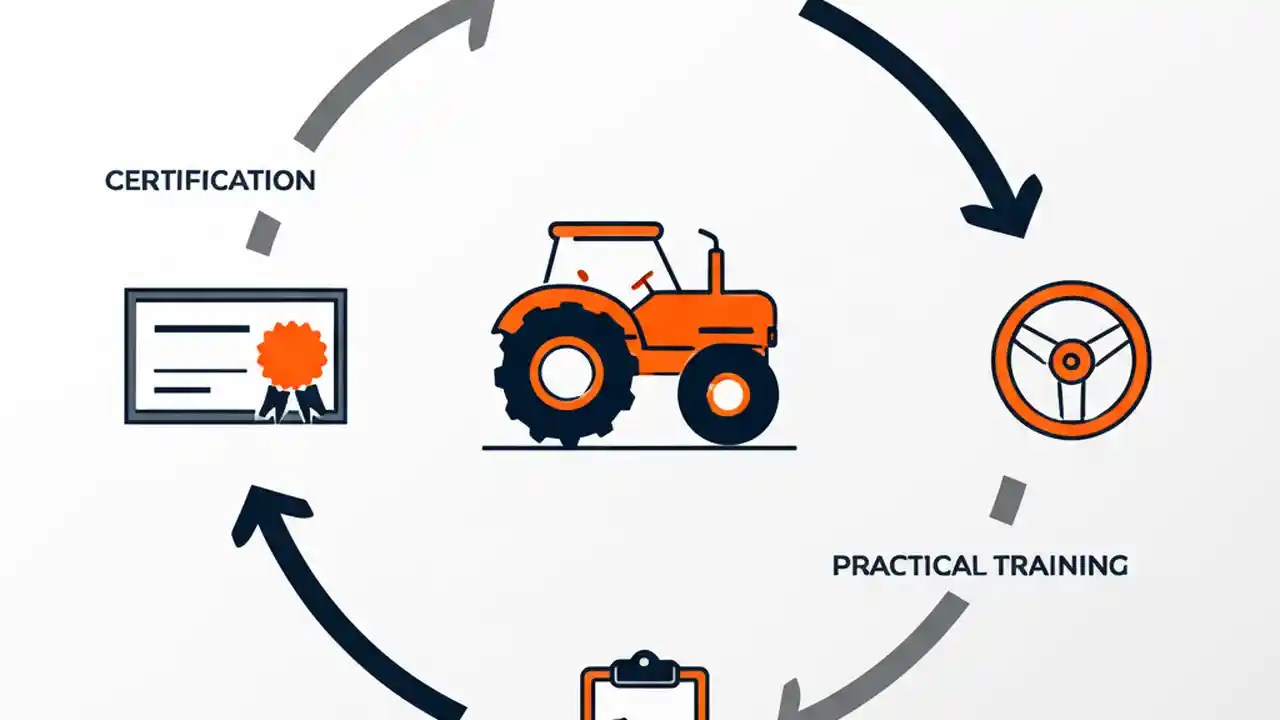 CERTIFICATION

PRACTICAL TRAINING