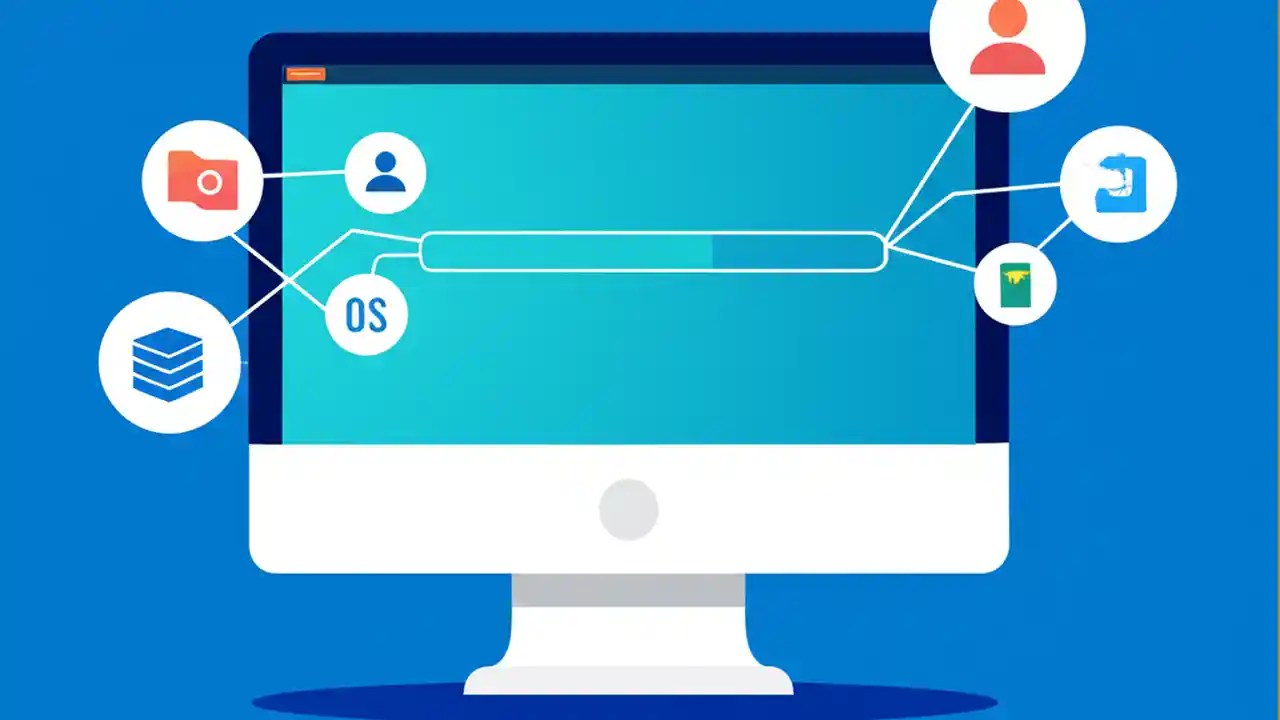 OS