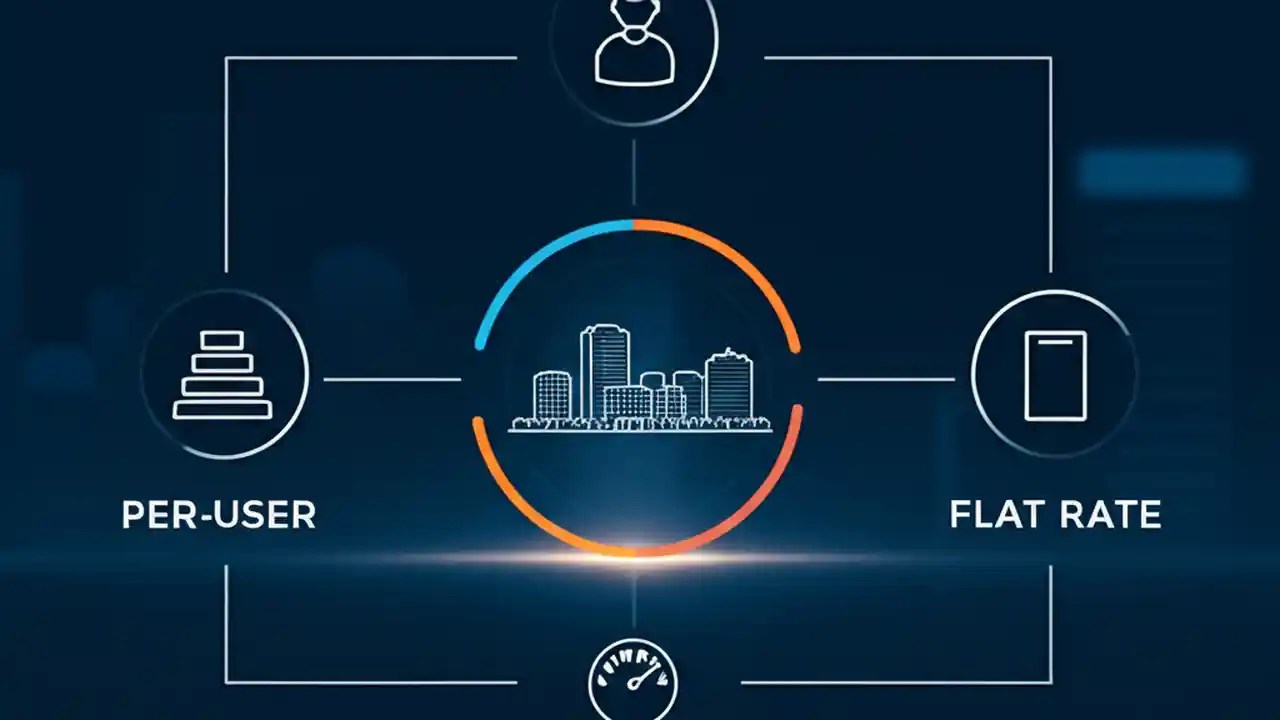 PER-USER

FLAT RATE