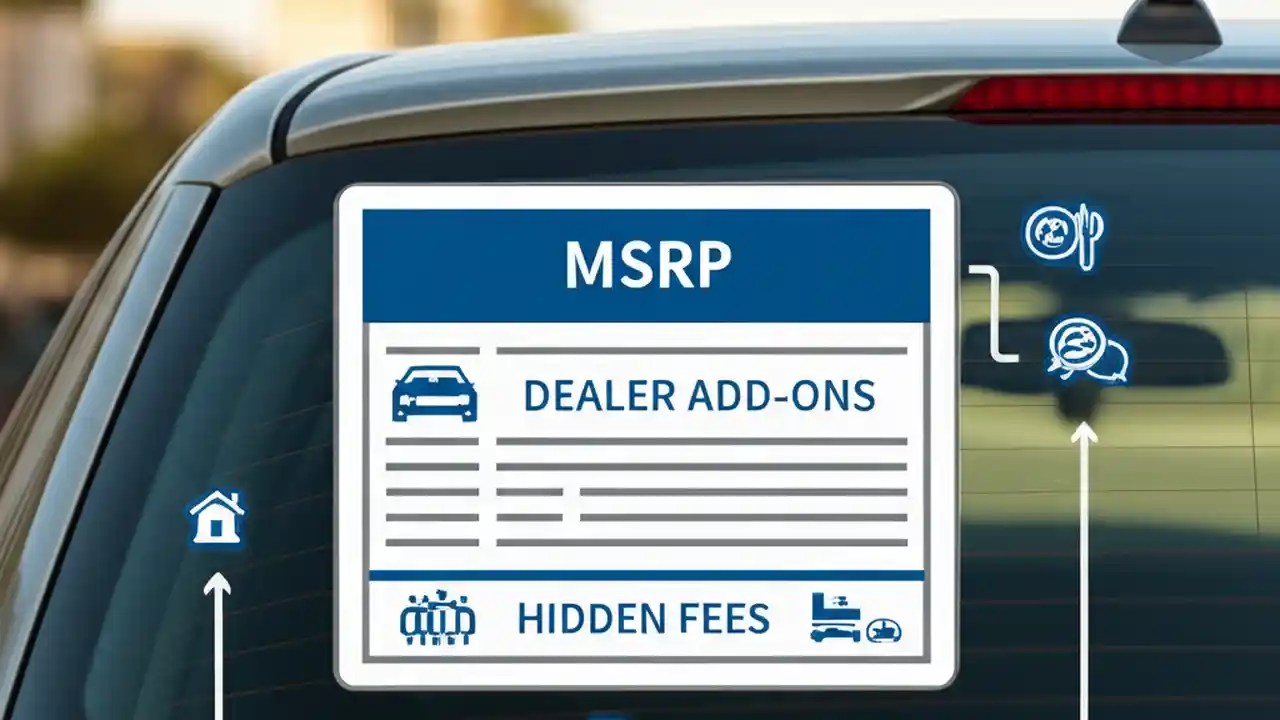 MSRP

DEALER ADD-ONS

HIDDEN FEES