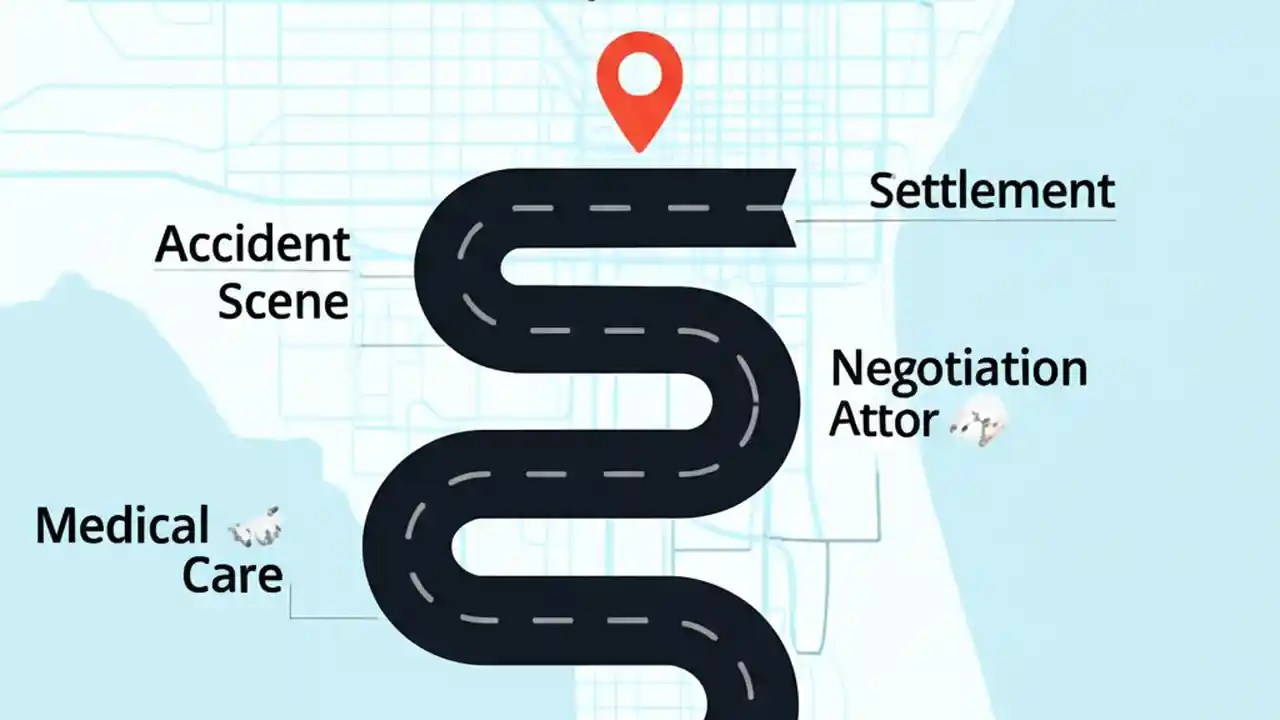 Settlement

Accident Scene

Negotiation Attor

Medical Care