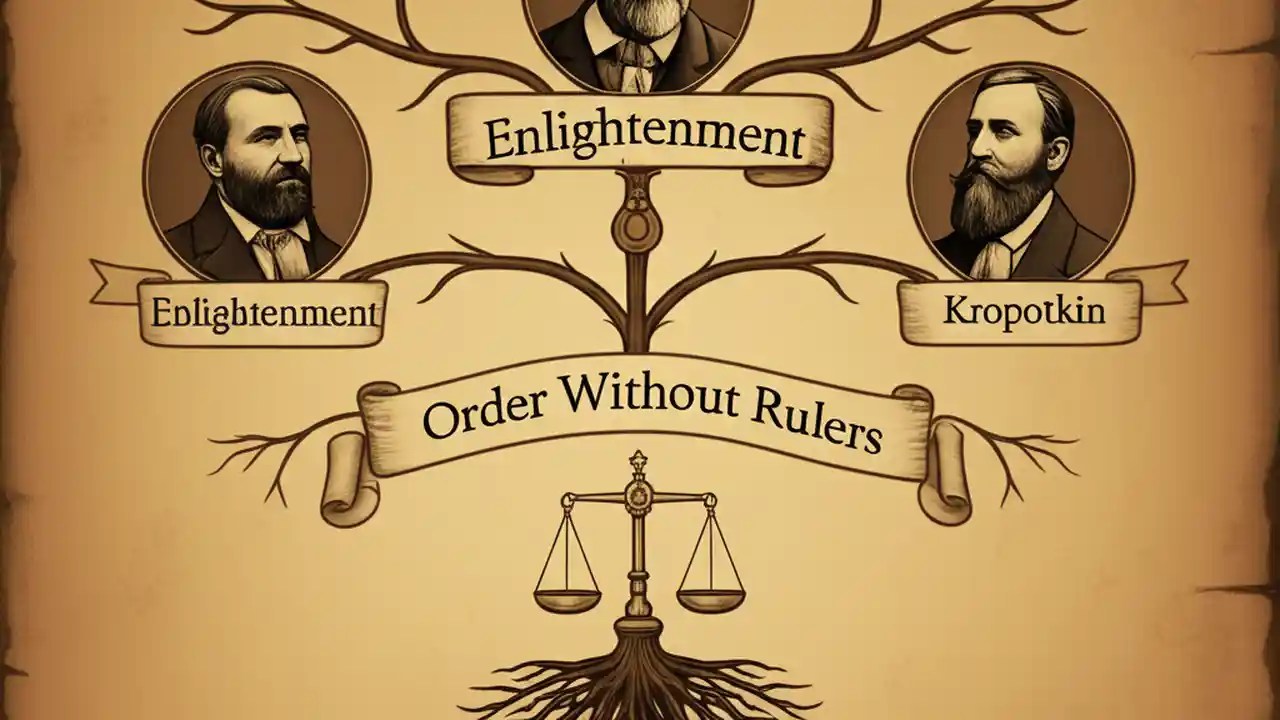 Enlightenment

Enlightenment

Kropotkin

Order Without Rulers