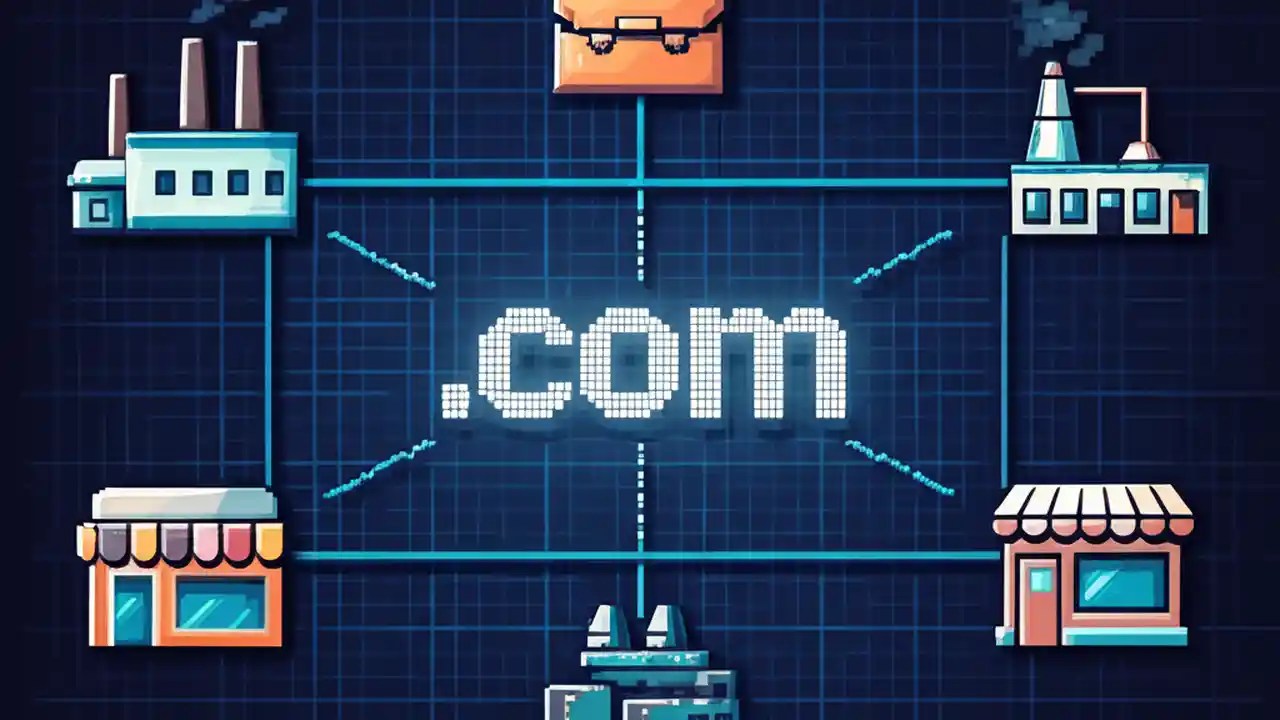 .com