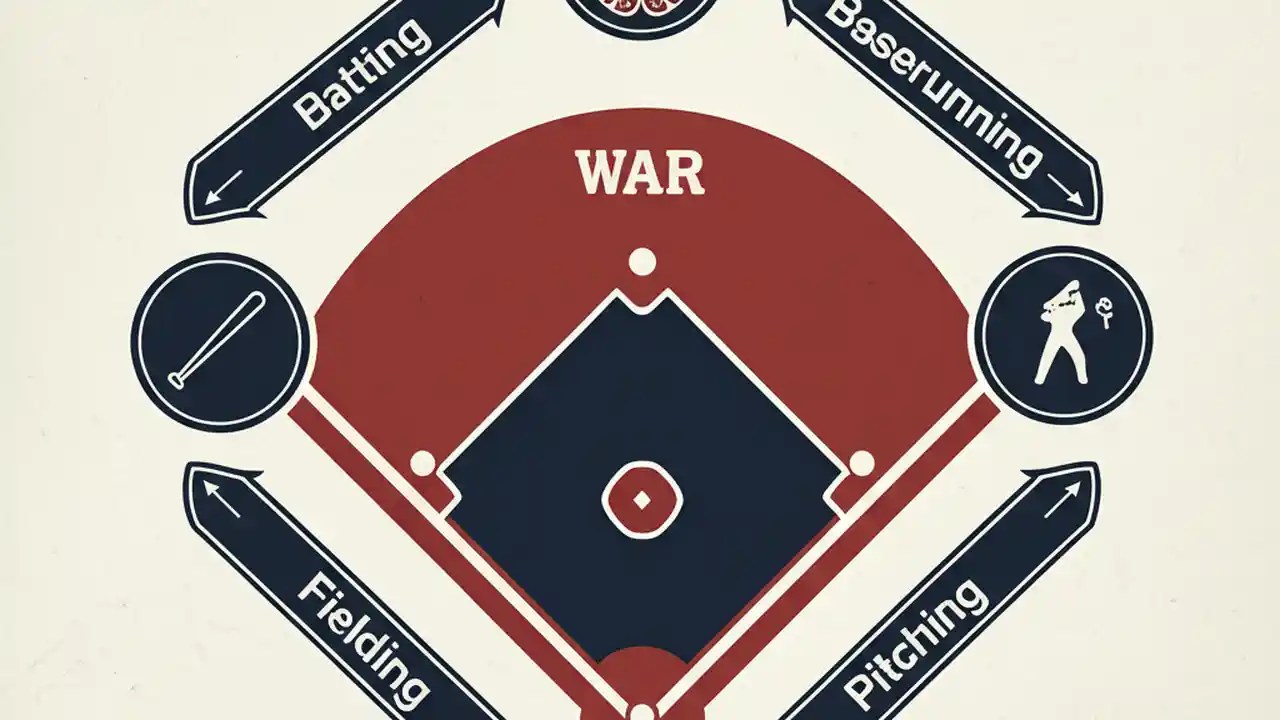 Batting

Baserunning

WAR

Fielding

Pitching