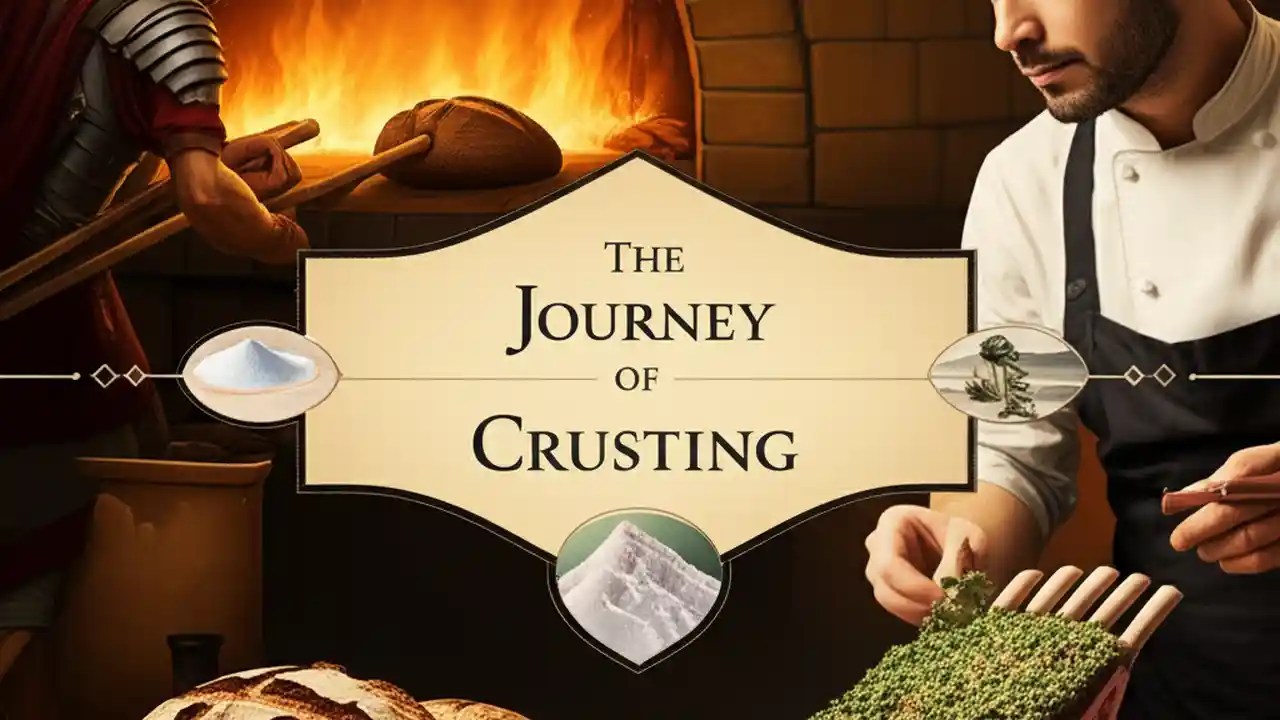 THE
JOURNEY
OF
CRUSTING