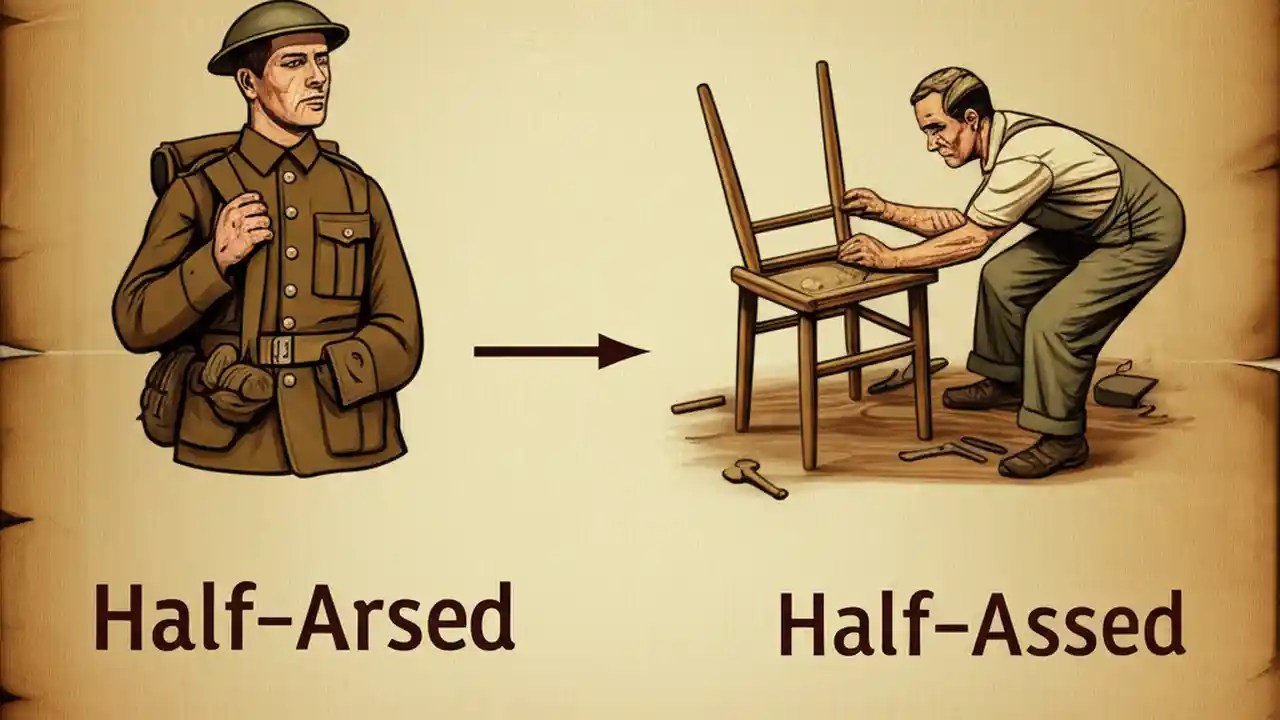 Half-Arsed

Half-Assed