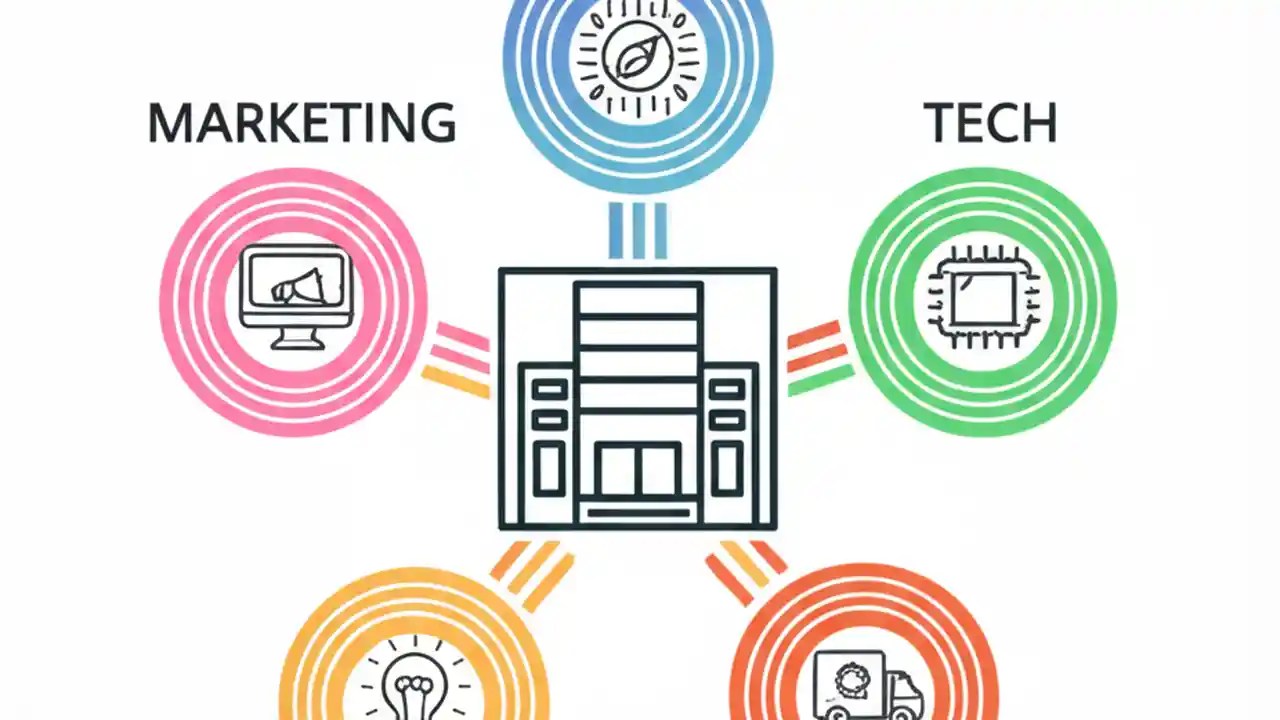 MARKETING

TECH