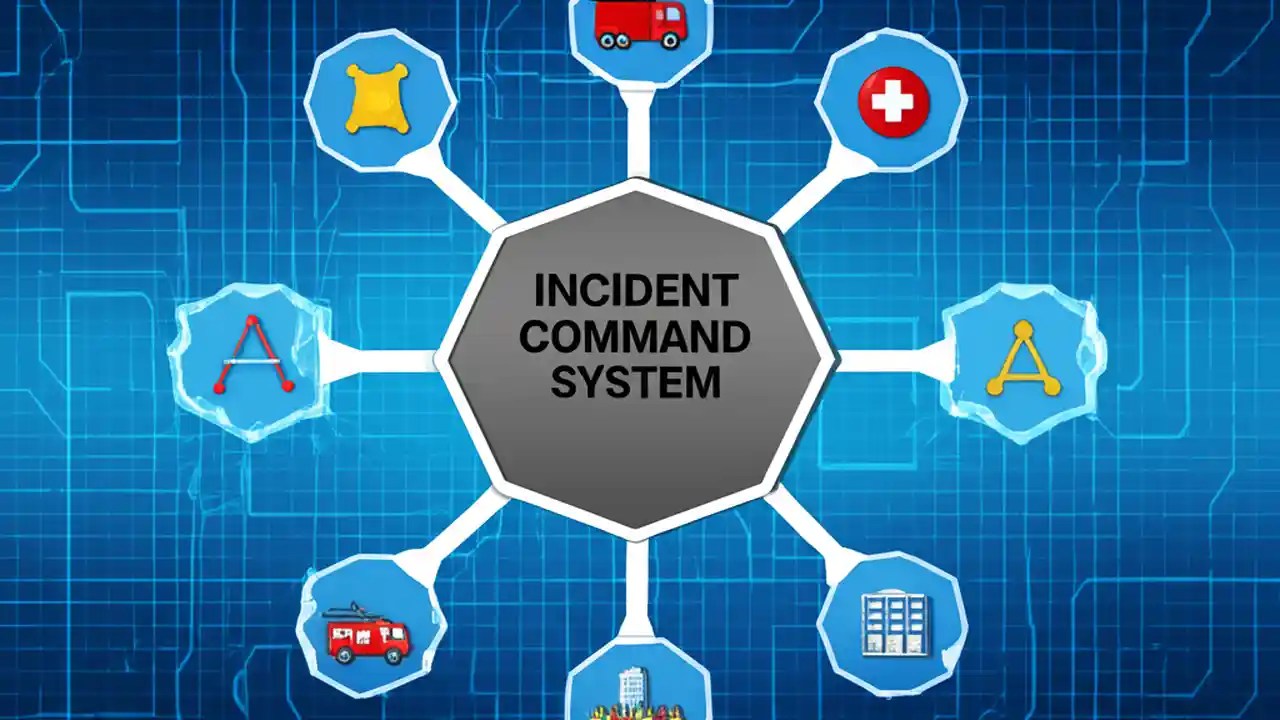 INCIDENT COMMAND SYSTEM