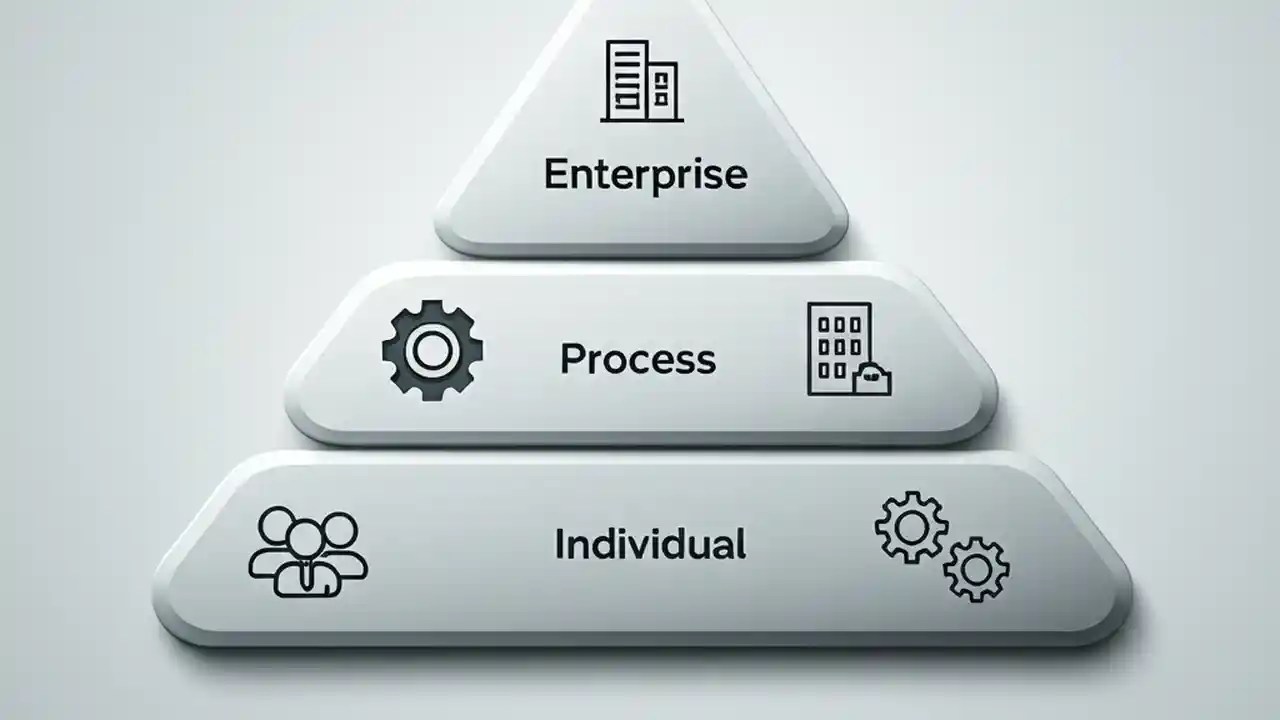 Enterprise

Process

Individual