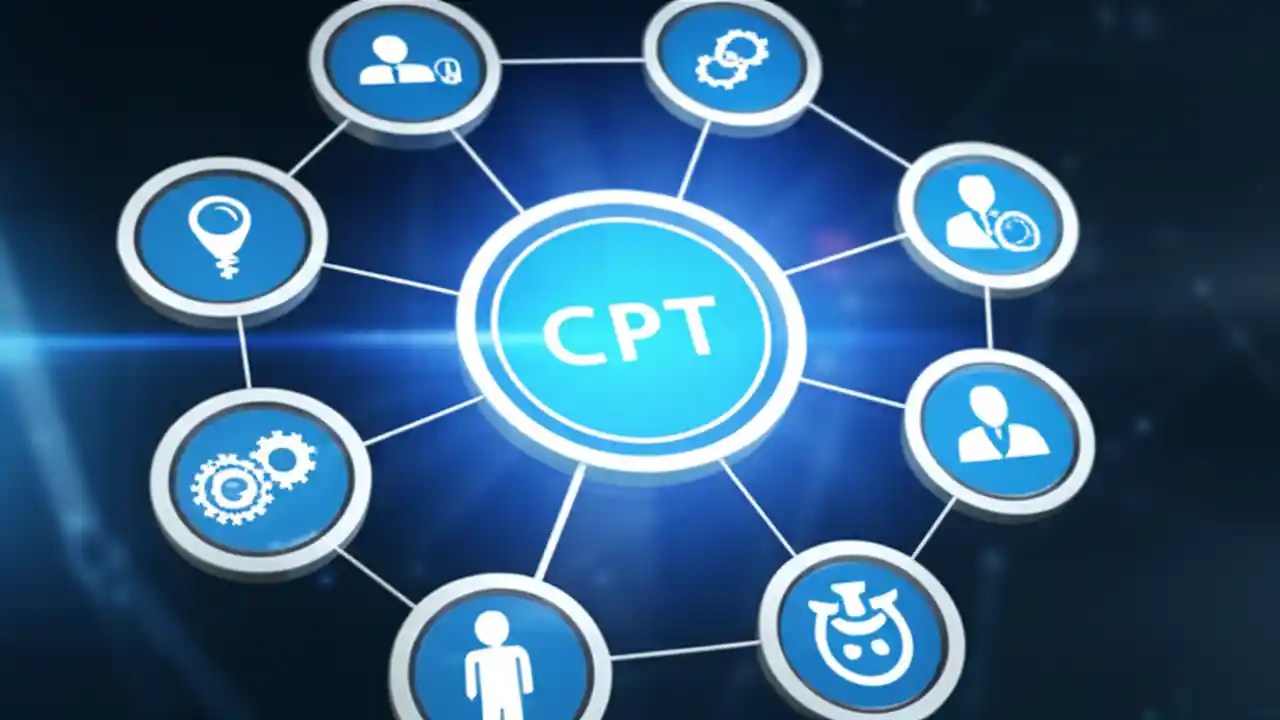 CPT