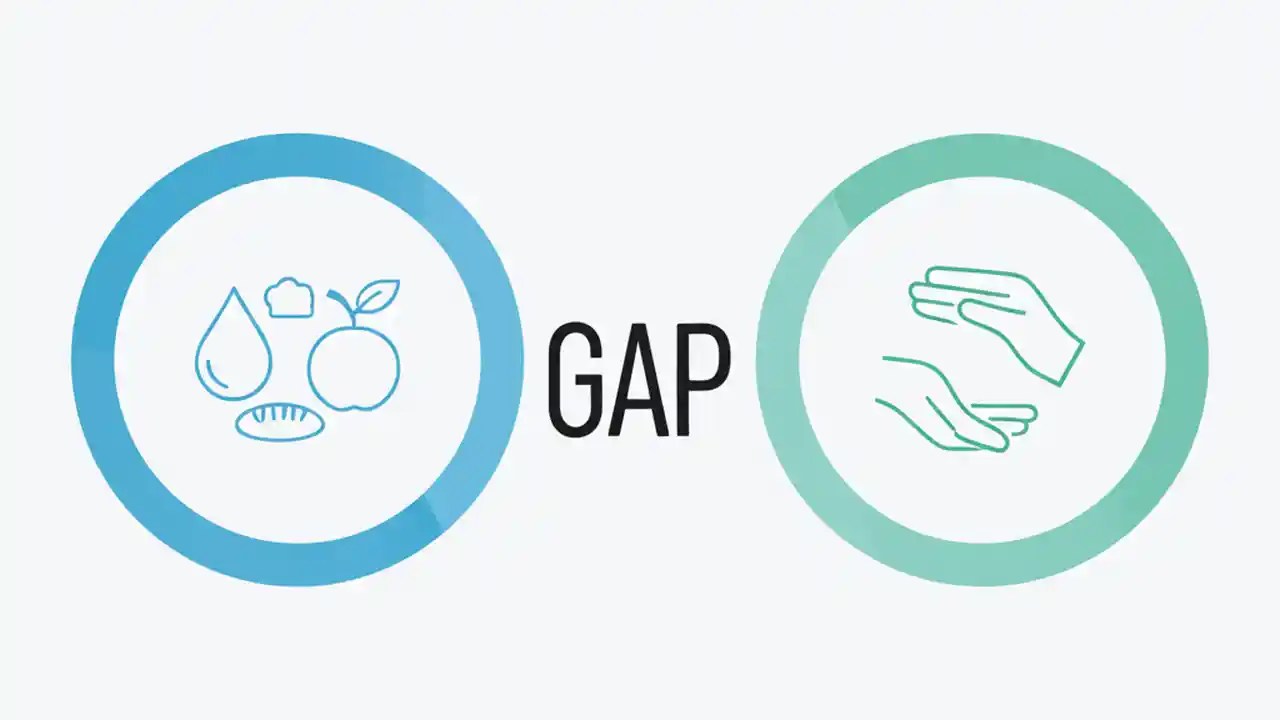 GAP